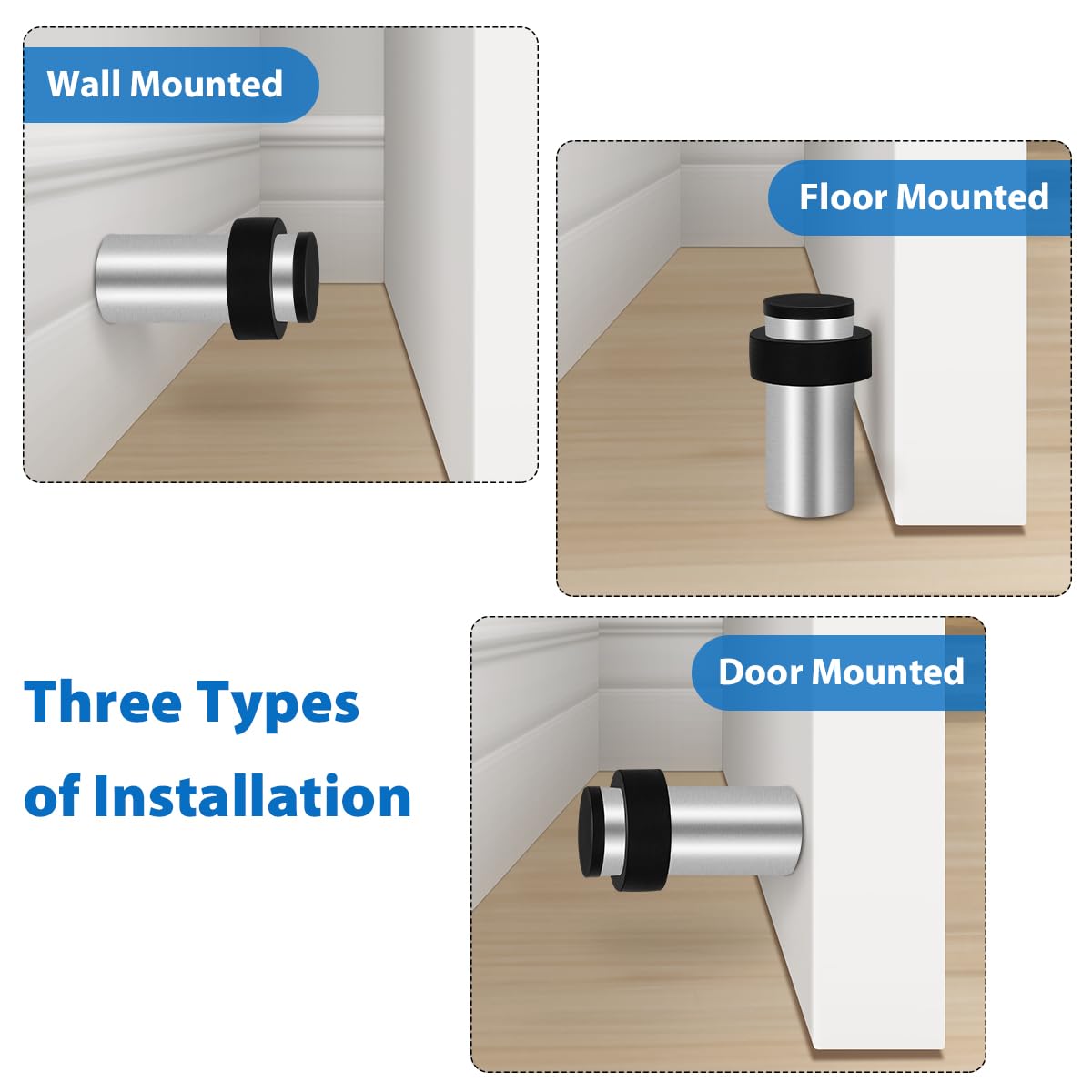 Wall Mounted

Floor Mounted

Three Types of Installation

Door Mounted