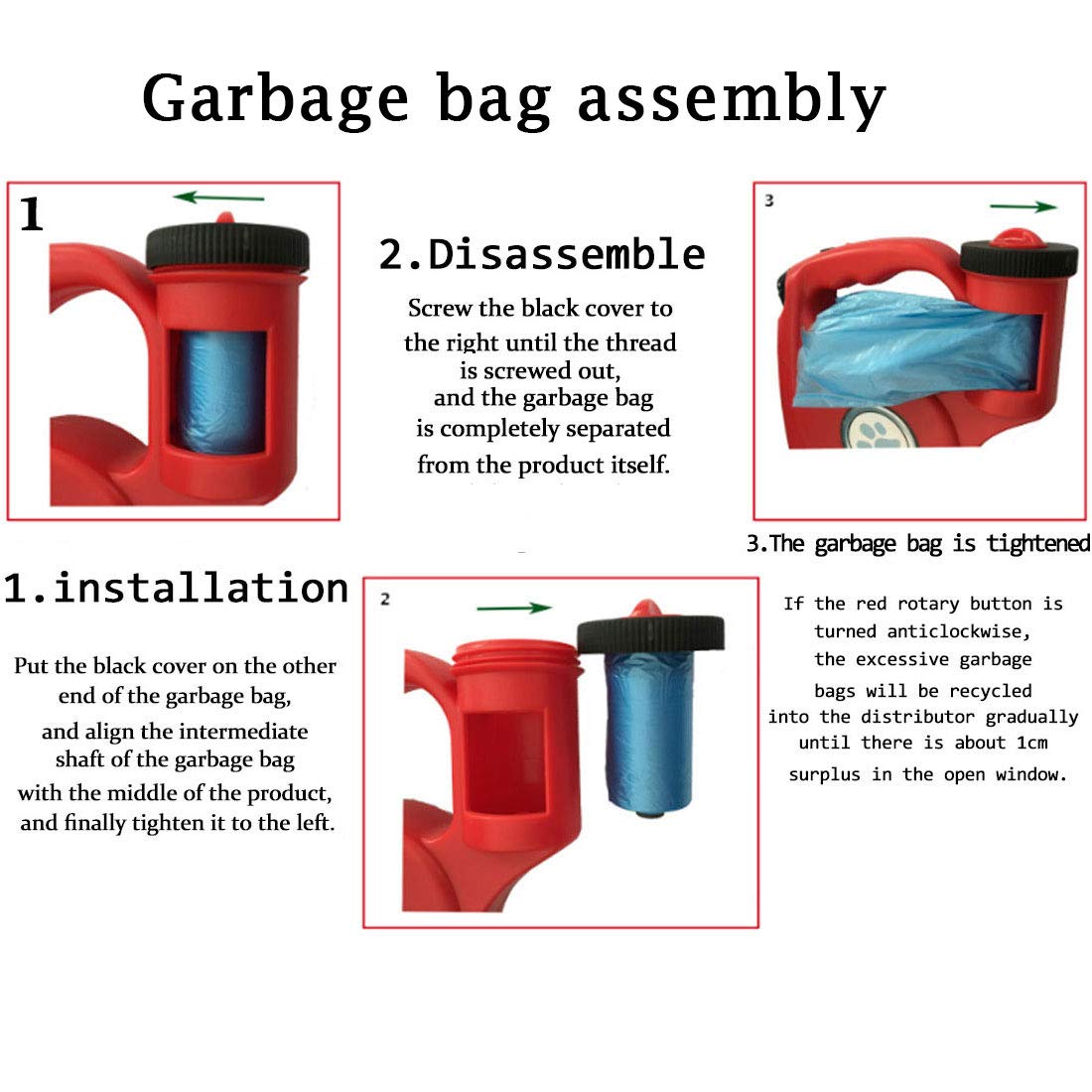 Garbage bag assembly

1

2.Disassemble

Screw the black cover to the right until the thread is screwed out, and the garbage bag is completely separated from the product itself.

3

3.The garbage bag is tightened

1.installation

Put the black cover on the other end of the garbage bag, and align the intermediate shaft of the garbage bag with the middle of the product, and finally tighten it to the left.

2

If the red rotary button is turned anticlockwise, the excessive garbage bags will be recycled into the distributor gradually until there is about 1cm surplus in the open window.