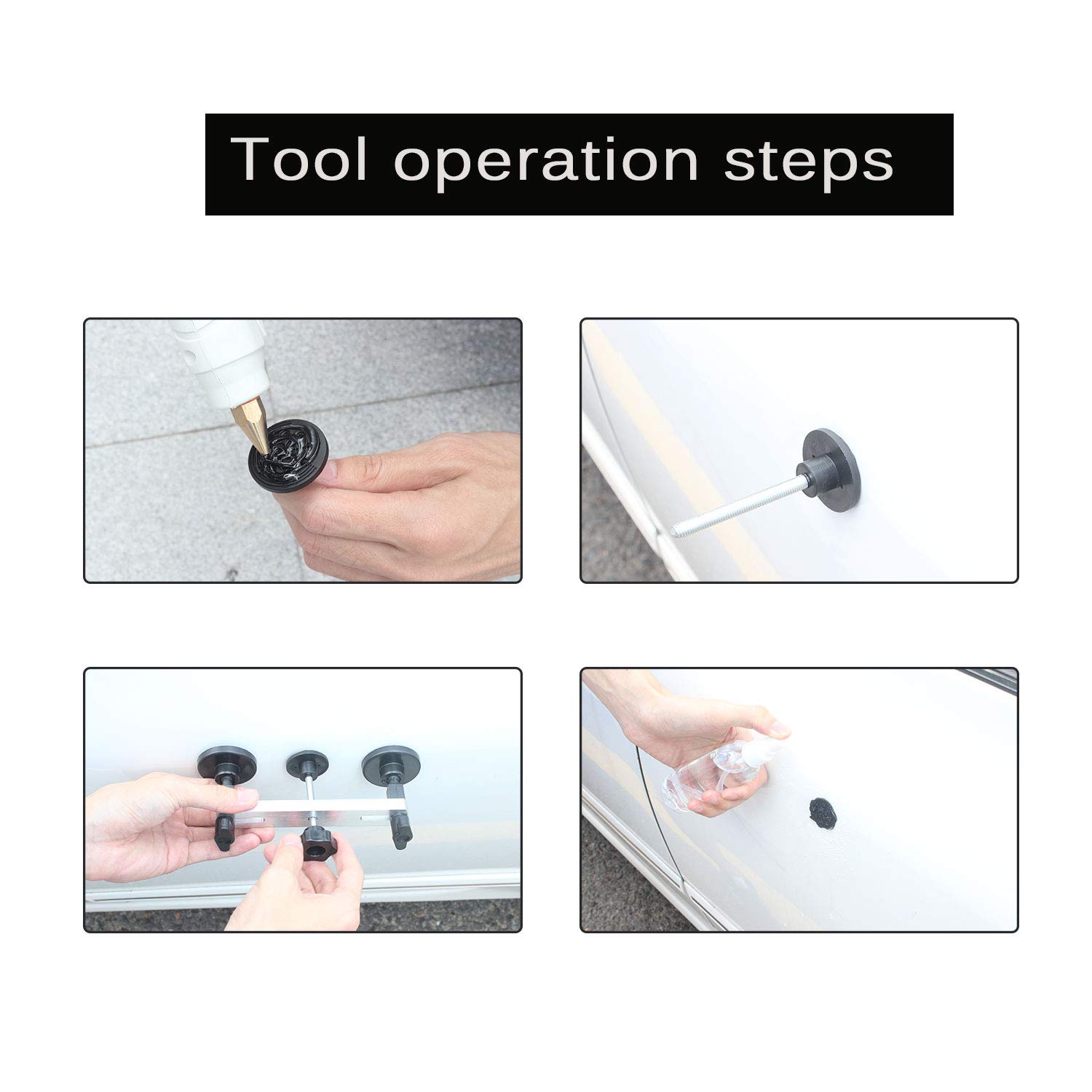 Tool operation steps