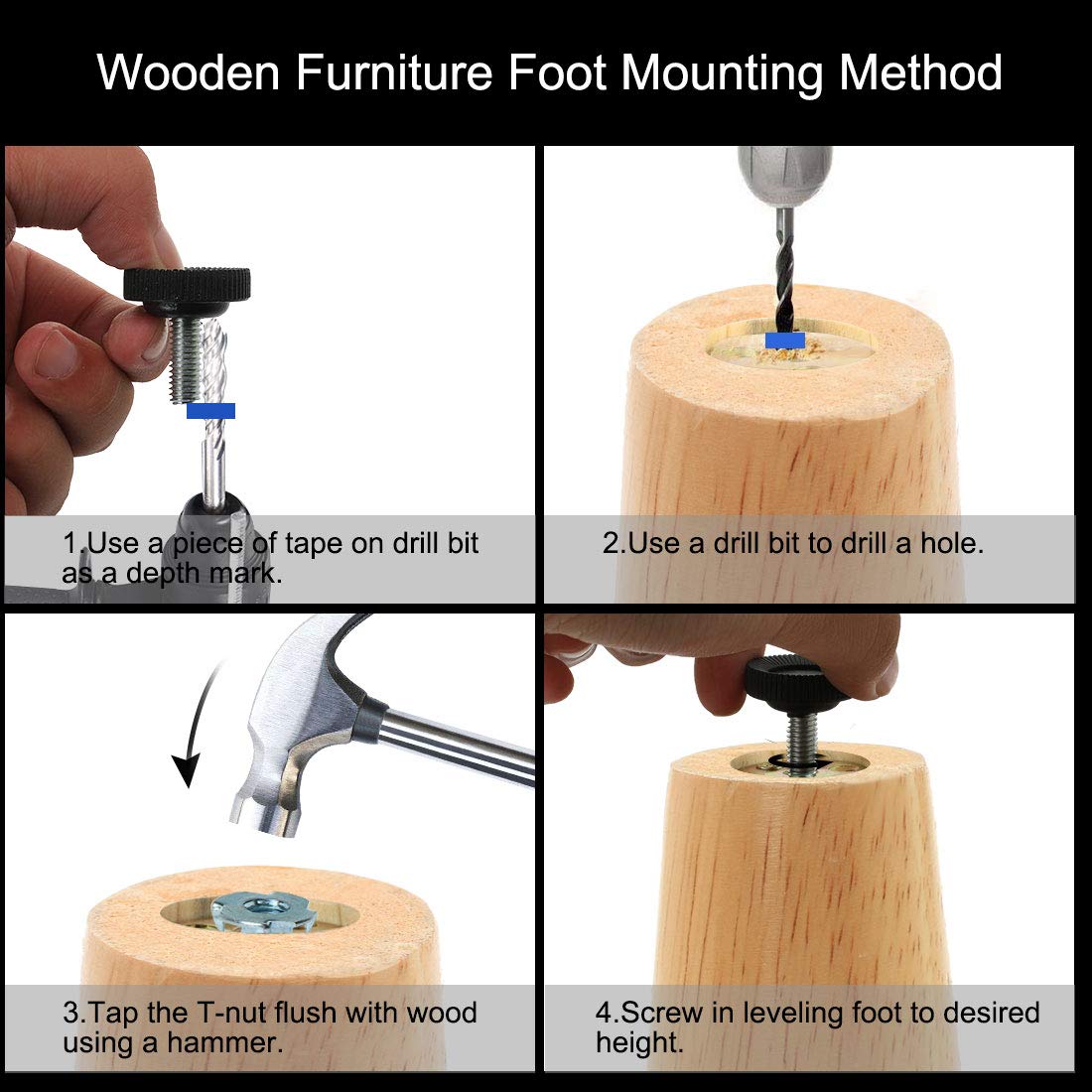 Wooden Furniture Foot Mounting Method

1.Use a piece of tape on drill bit as a depth mark.

2.Use a drill bit to drill a hole.

3.Tap the T-nut flush with wood using a hammer.

4.Screw in leveling foot to desired height.