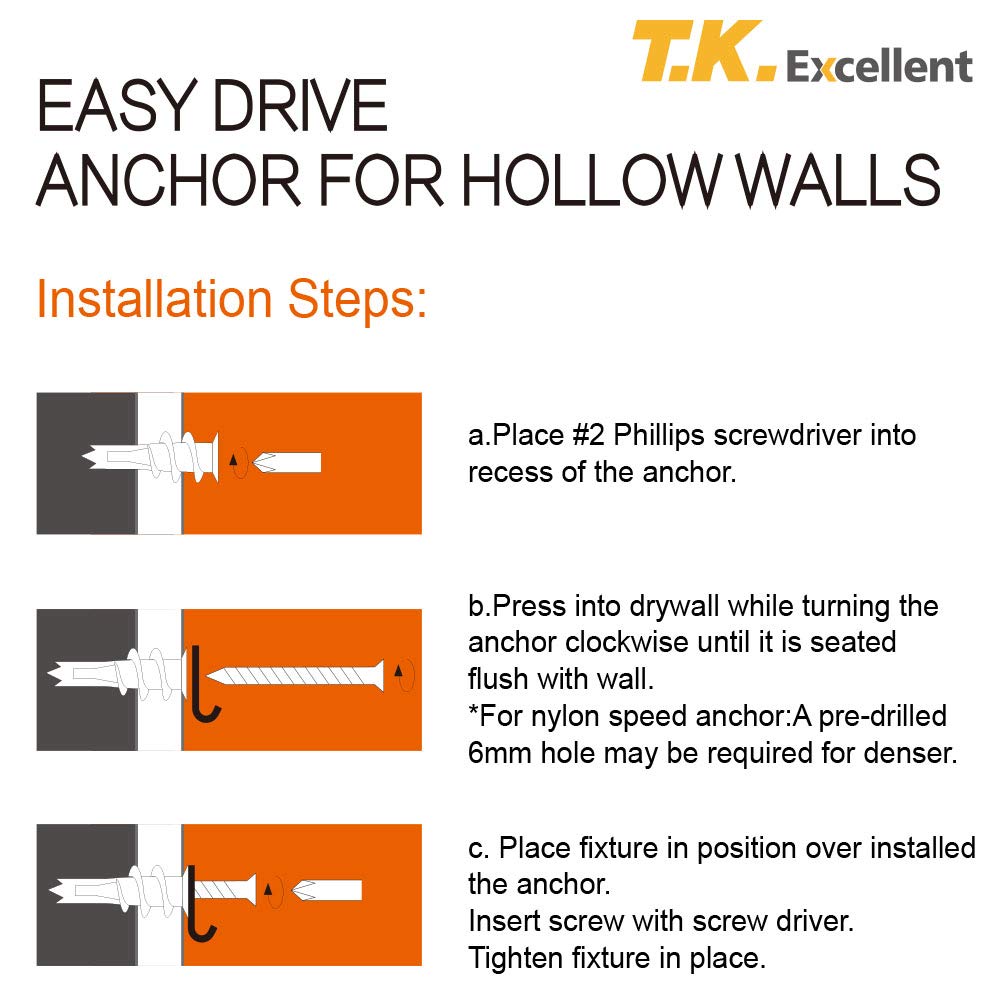 T.K. Excellent

EASY DRIVE
ANCHOR FOR HOLLOW WALLS

Installation Steps:

a.Place #2 Phillips screwdriver into recess of the anchor.

b.Press into drywall while turning the anchor clockwise until it is seated flush with wall.
*For nylon speed anchor:A pre-drilled 6mm hole may be required for denser.

c. Place fixture in position over installed the anchor.
Insert screw with screw driver.
Tighten fixture in place.