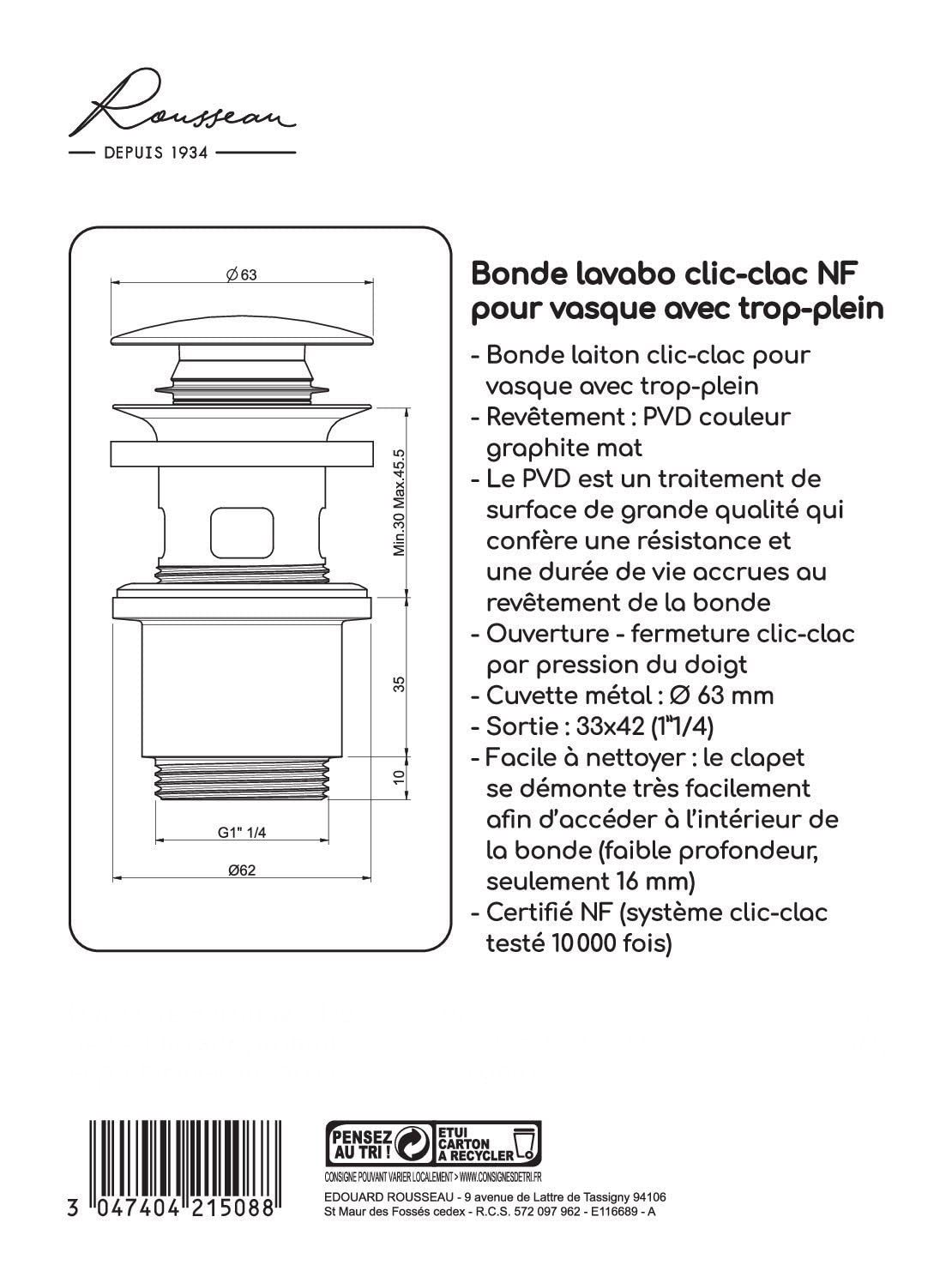 Rousseau
DEPUIS 1934

Ø63
Min.30 Max.45.5
35
10
G1" 1/4
Ø62

Bonde lavabo clic-clac NF pour vasque avec trop-plein

- Bonde laiton clic-clac pour vasque avec trop-plein
- Revêtement : PVD couleur graphite mat
- Le PVD est un traitement de surface de grande qualité qui confère une résistance et une durée de vie accrues au revêtement de la bonde
- Ouverture - fermeture clic-clac par pression du doigt
- Cuvette métal : Ø 63 mm
- Sortie : 33x42 (1"1/4)
- Facile à nettoyer : le clapet se démonte très facilement afin d'accéder à l'intérieur de la bonde (faible profondeur, seulement 16 mm)
- Certifié NF (système clic-clac testé 10 000 fois)

3 047404 215088

PENSEZ AU TRI ! ETUI CARTON A RECYCLER
CONSIGNE POUVANT VARIER LOCALEMENT > WWW.CONSIGNESDETRI.FR

EDOUARD ROUSSEAU - 9 avenue de Lattre de Tassigny 94106 St Maur des Fossés cedex - R.C.S. 572 097 962 - E116689 - A