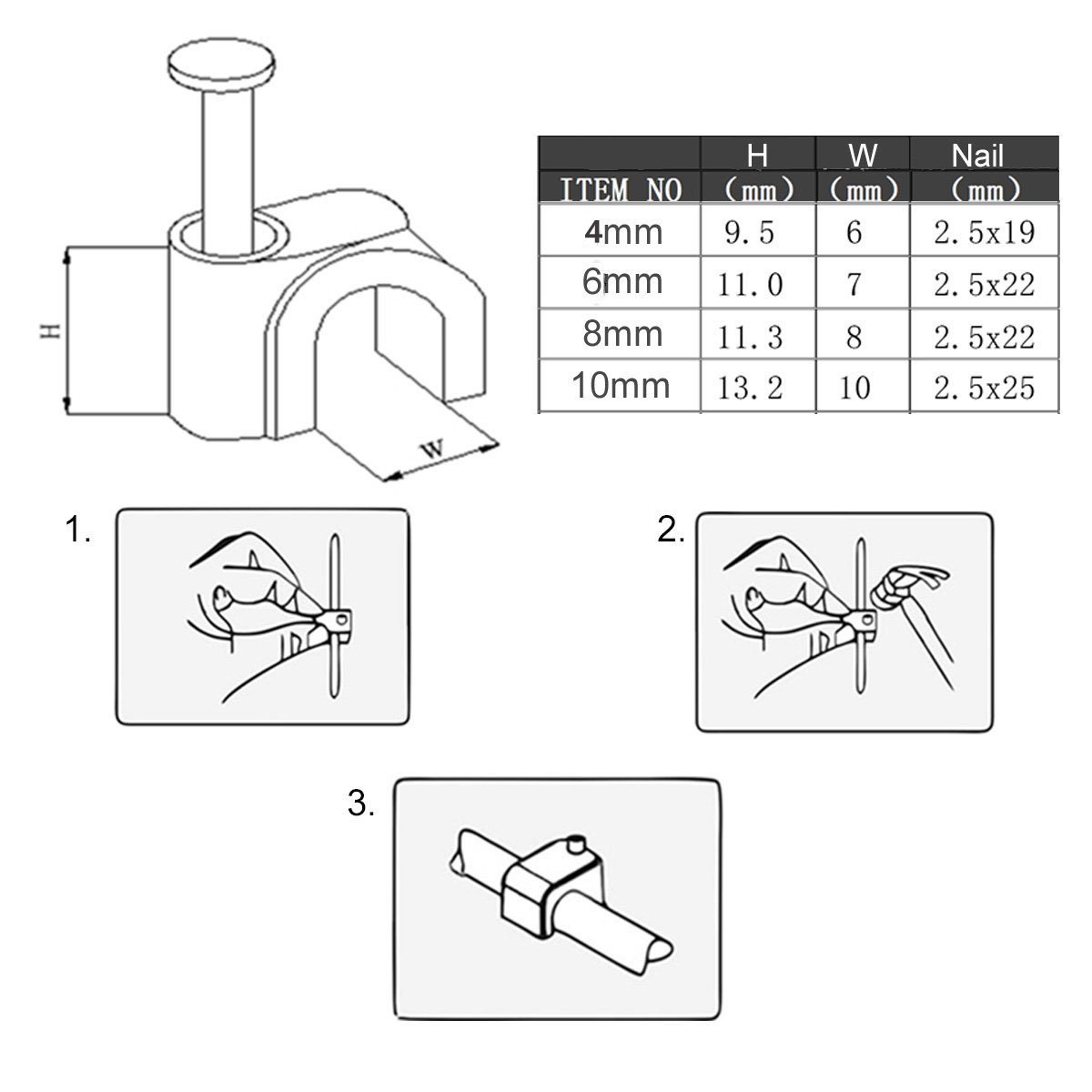 H

W

| ITEM NO | H (mm) | W (mm) | Nail (mm) |
|---|---|---|---|
| 4mm | 9.5 | 6 | 2.5x19 |
| 6mm | 11.0 | 7 | 2.5x22 |
| 8mm | 11.3 | 8 | 2.5x22 |
| 10mm | 13.2 | 10 | 2.5x25 |

1.

2.

3.