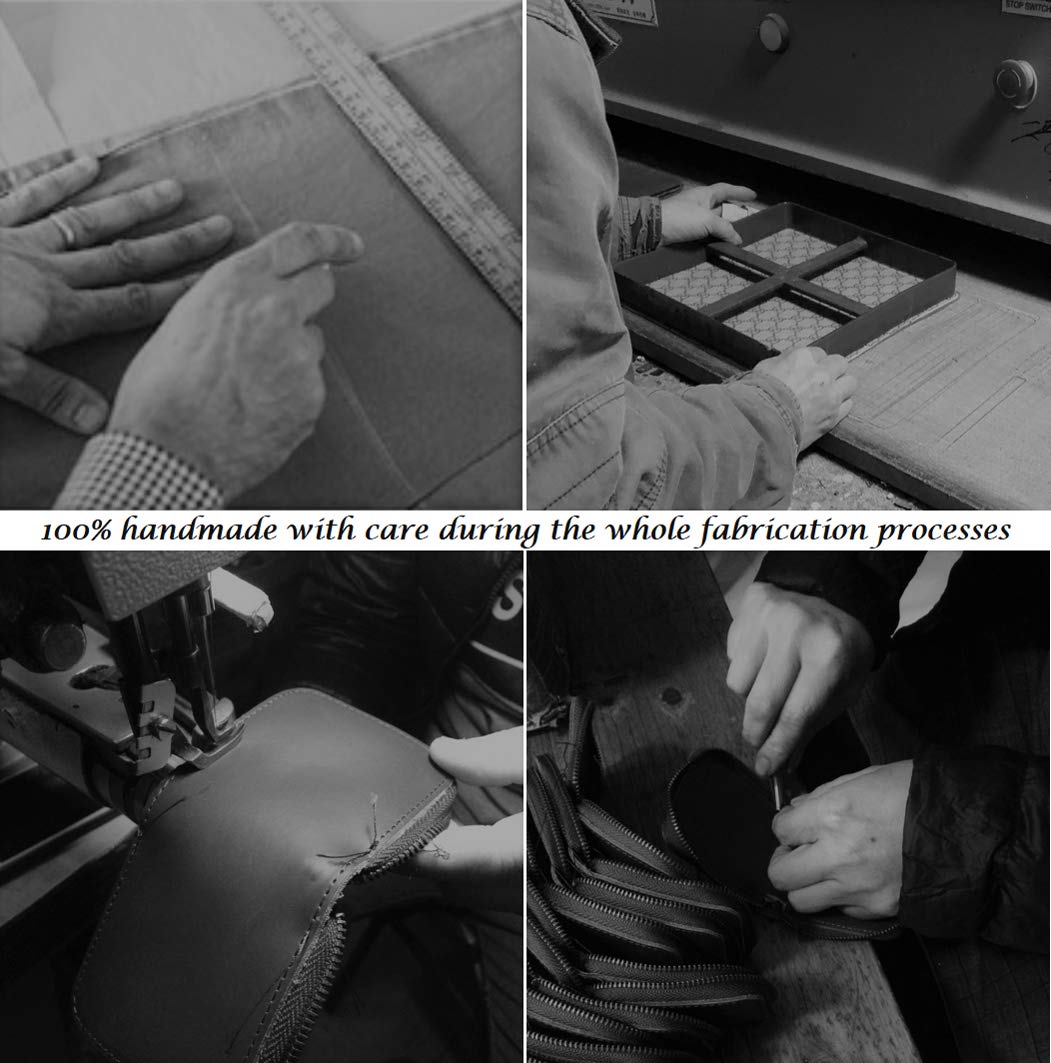 STOP SWITCH

100% handmade with care during the whole fabrication processes