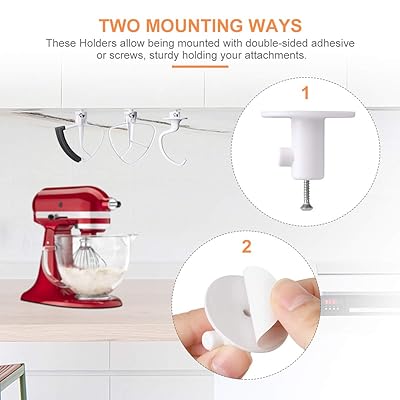 TWO MOUNTING WAYS

These Holders allow being mounted with double-sided adhesive or screws, sturdy holding your attachments.

1

2