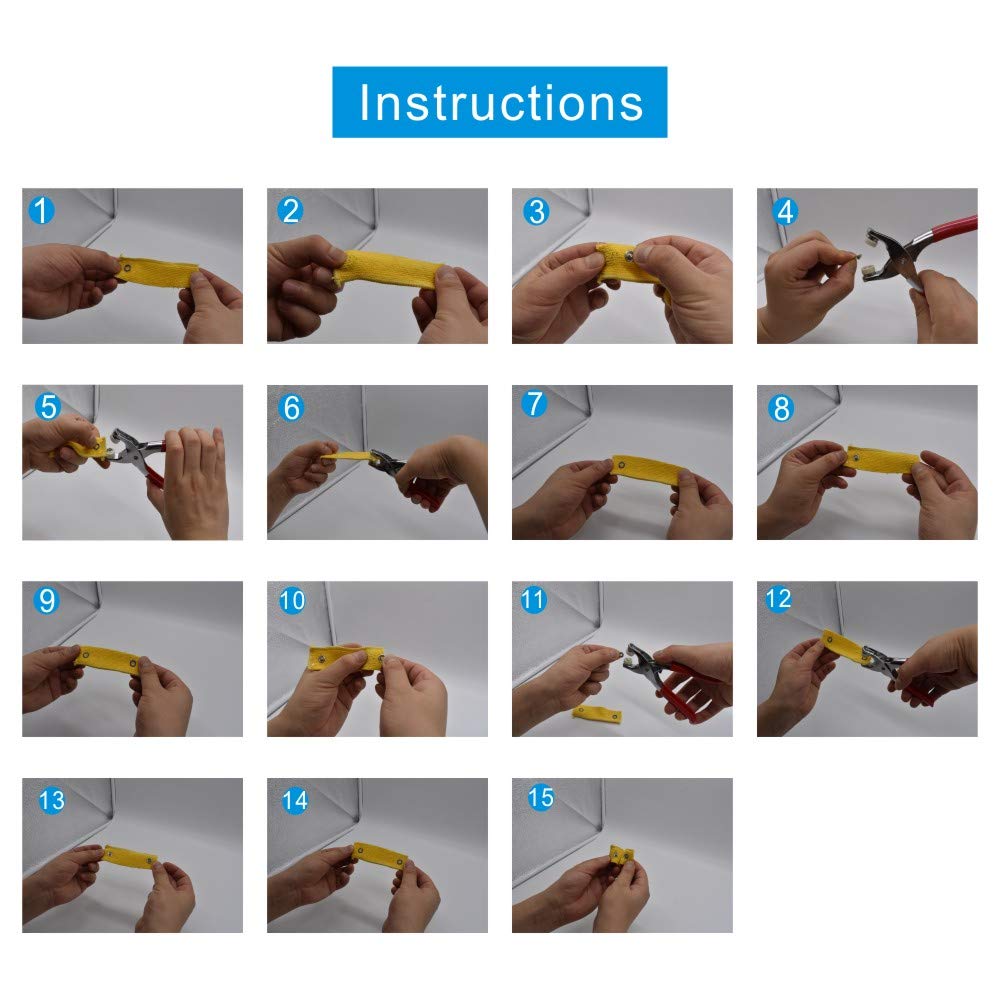 Instructions

1

2

3

4

5

6

7

8

9

10

11

12

13

14

15