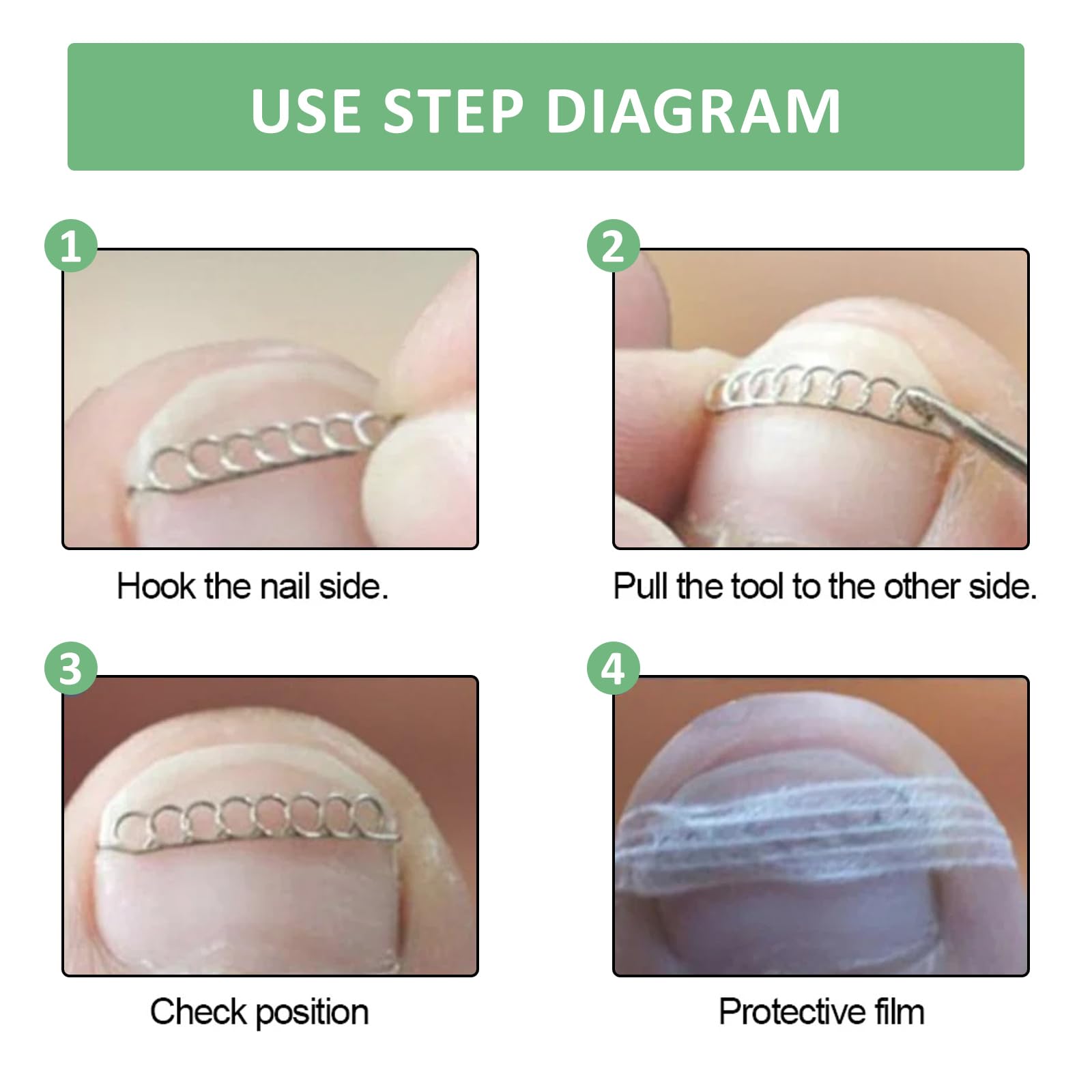 USE STEP DIAGRAM

1

Hook the nail side.

2

Pull the tool to the other side.

3

Check position

4

Protective film