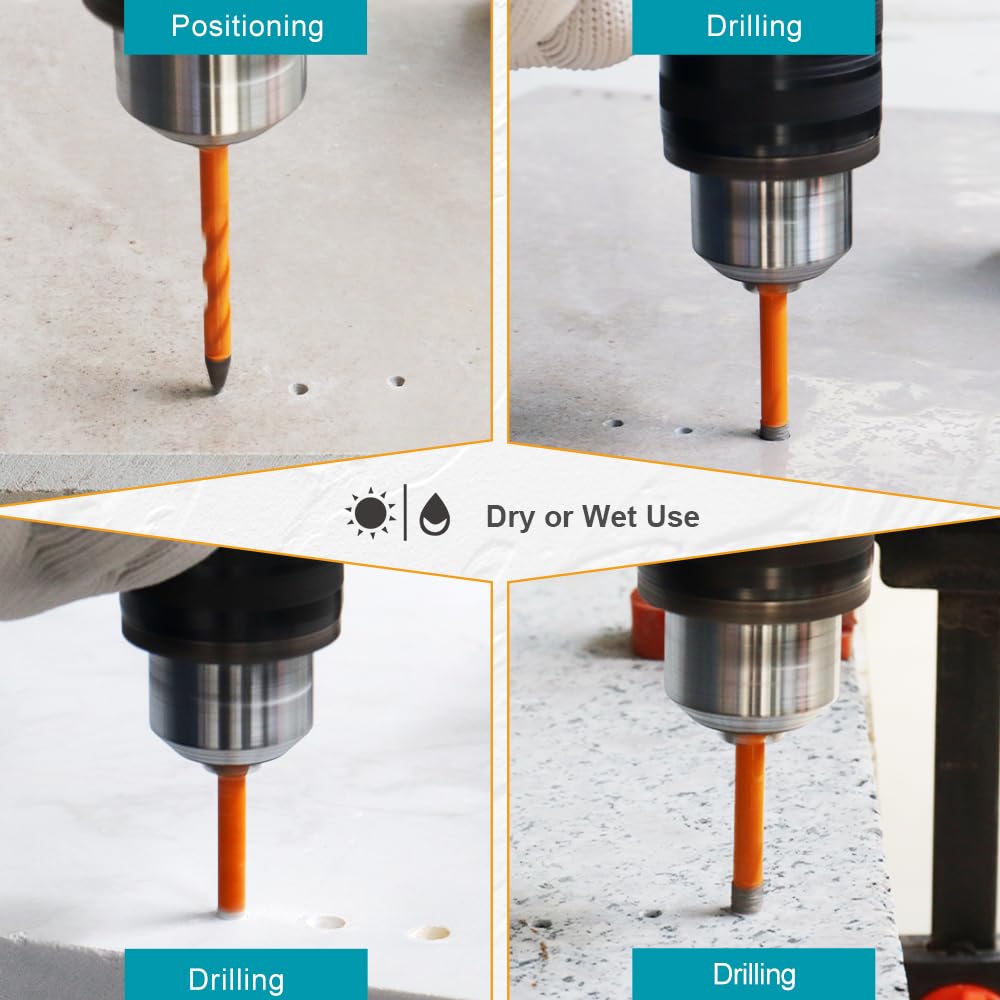 Positioning

Drilling

Dry or Wet Use

Drilling

Drilling