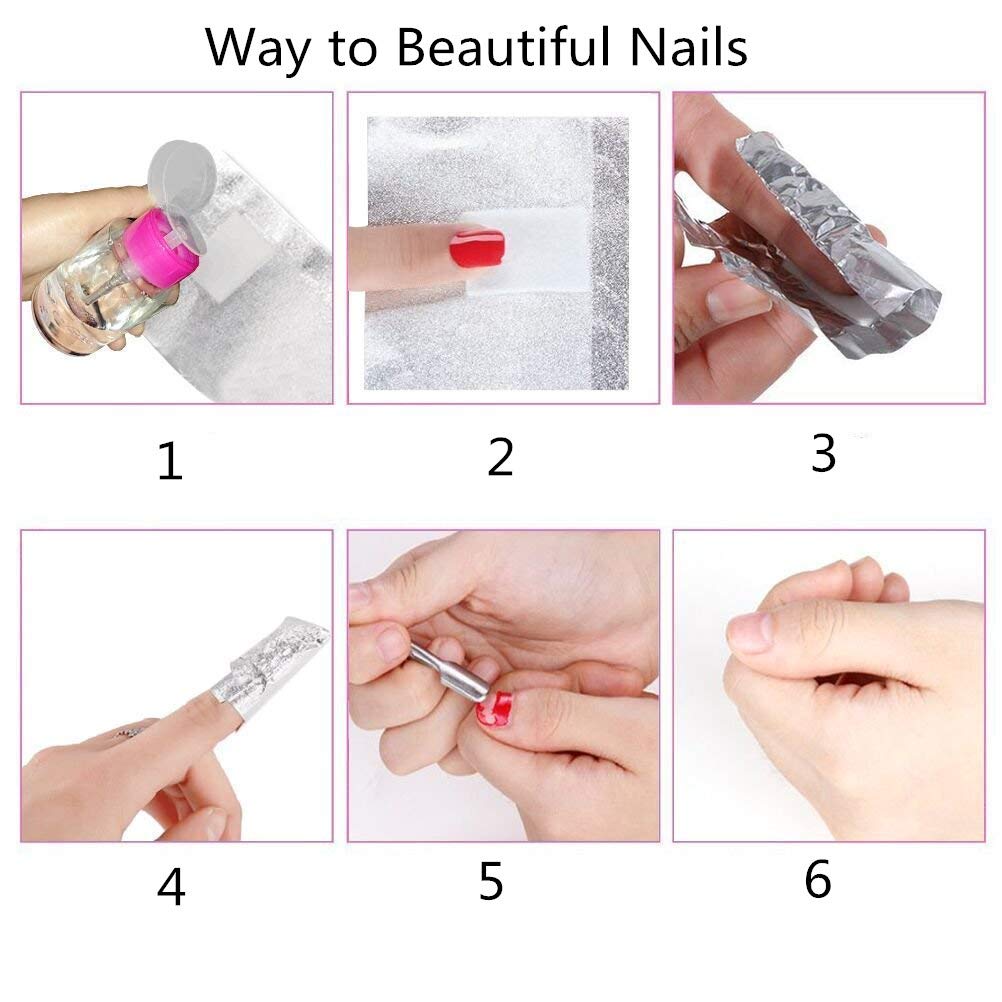 Way to Beautiful Nails

1

2

3

4

5

6