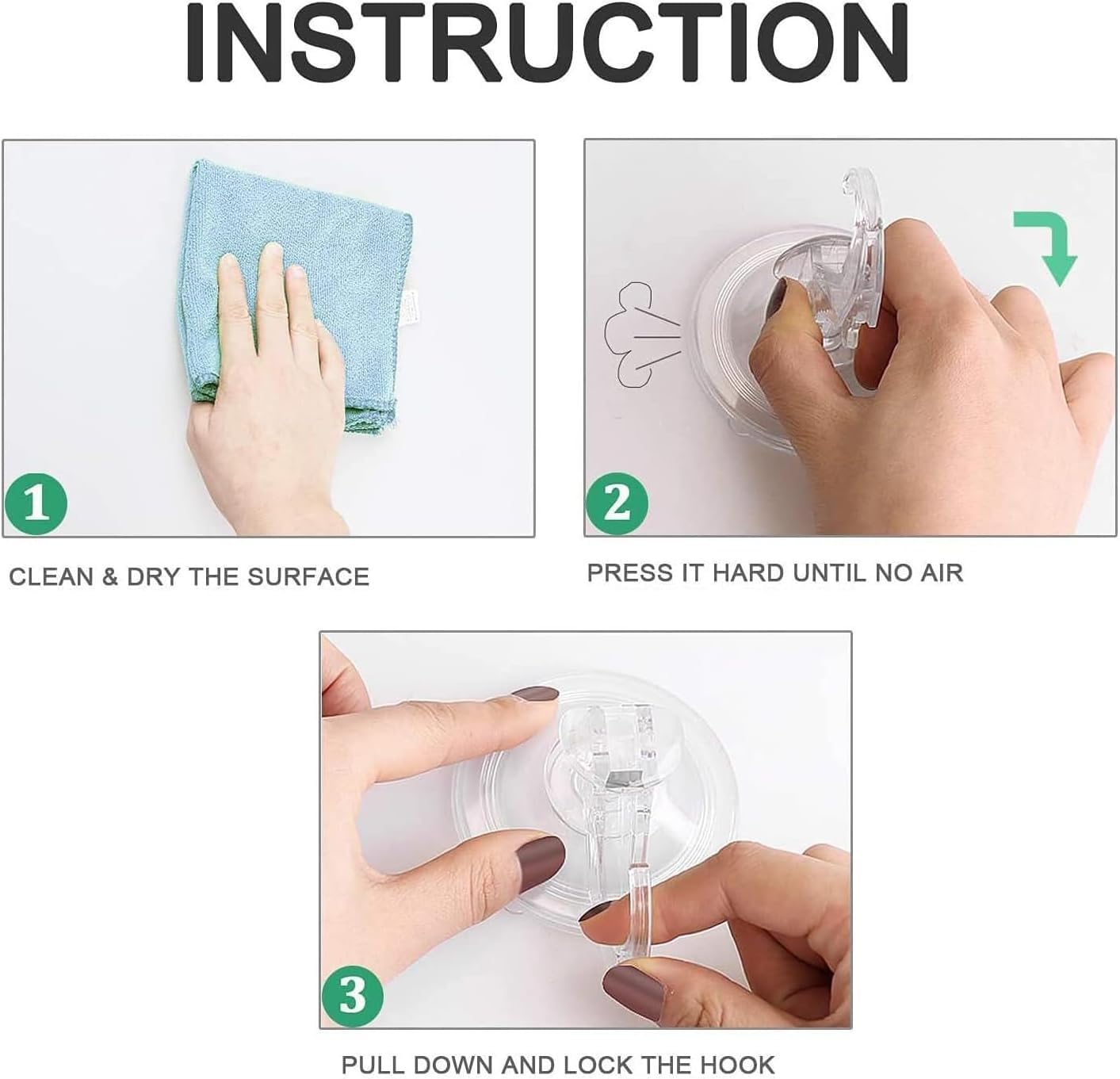 INSTRUCTION

1

CLEAN & DRY THE SURFACE

2

PRESS IT HARD UNTIL NO AIR

3

PULL DOWN AND LOCK THE HOOK