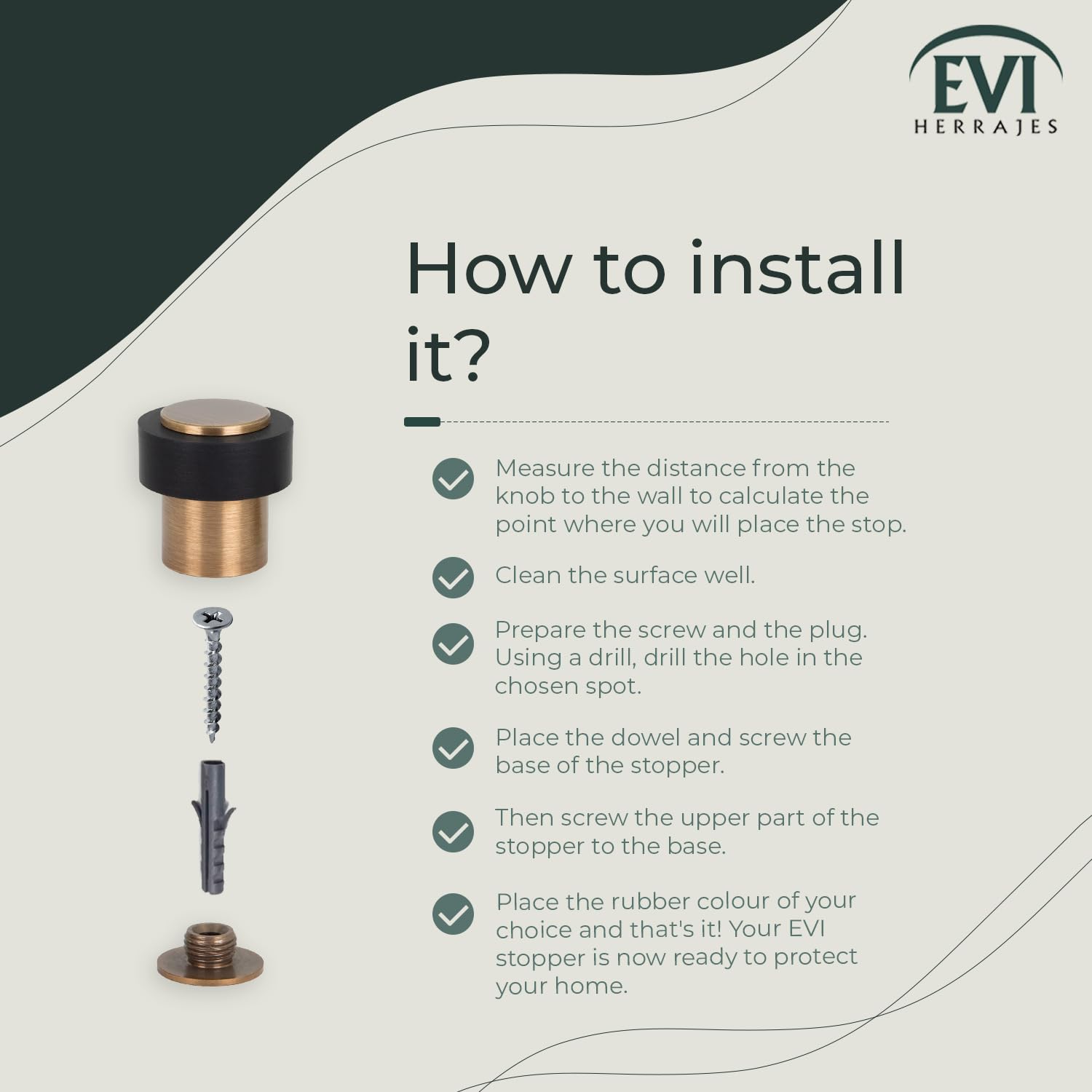 EVI
HERRAJES

How to install it?

Measure the distance from the knob to the wall to calculate the point where you will place the stop.

Clean the surface well.

Prepare the screw and the plug. Using a drill, drill the hole in the chosen spot.

Place the dowel and screw the base of the stopper.

Then screw the upper part of the stopper to the base.

Place the rubber colour of your choice and that's it! Your EVI stopper is now ready to protect your home.