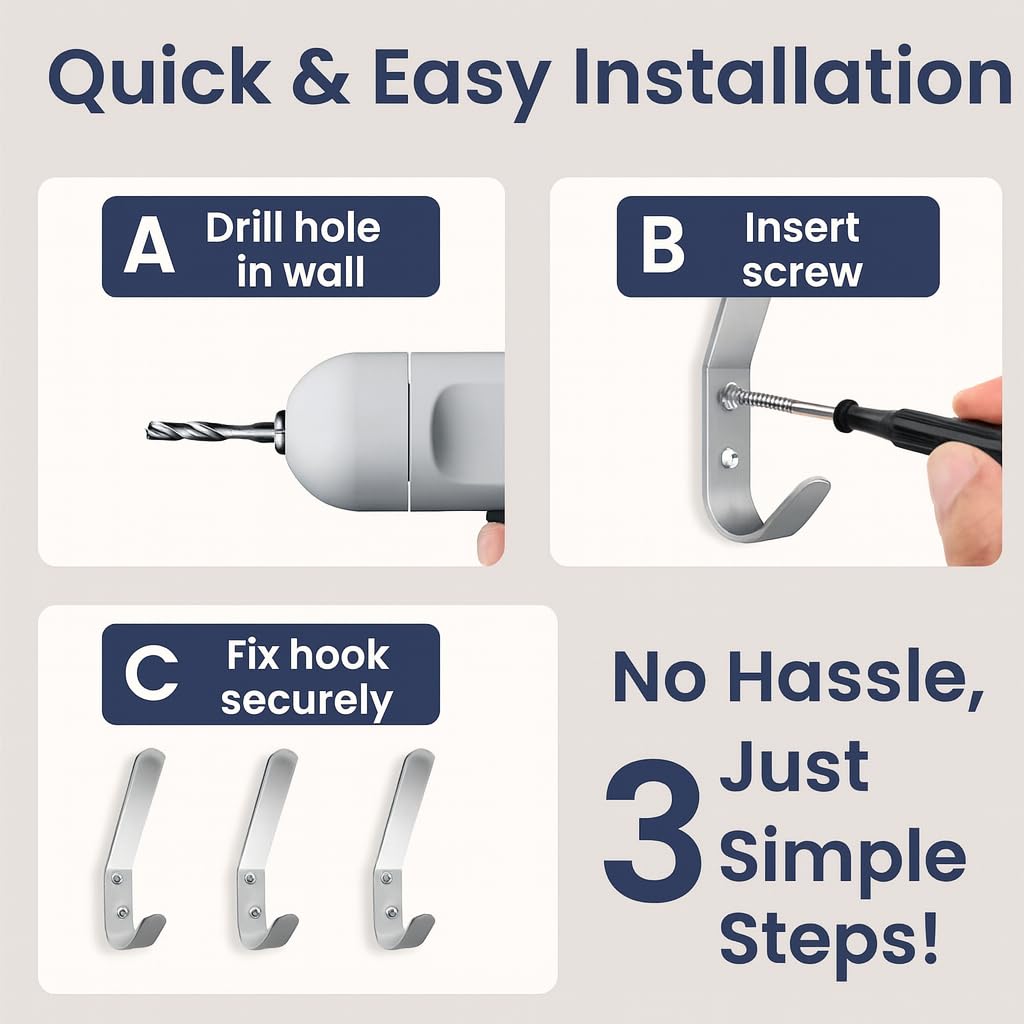 Quick & Easy Installation

A Drill hole in wall

B Insert screw

C Fix hook securely

No Hassle, Just 3 Simple Steps!