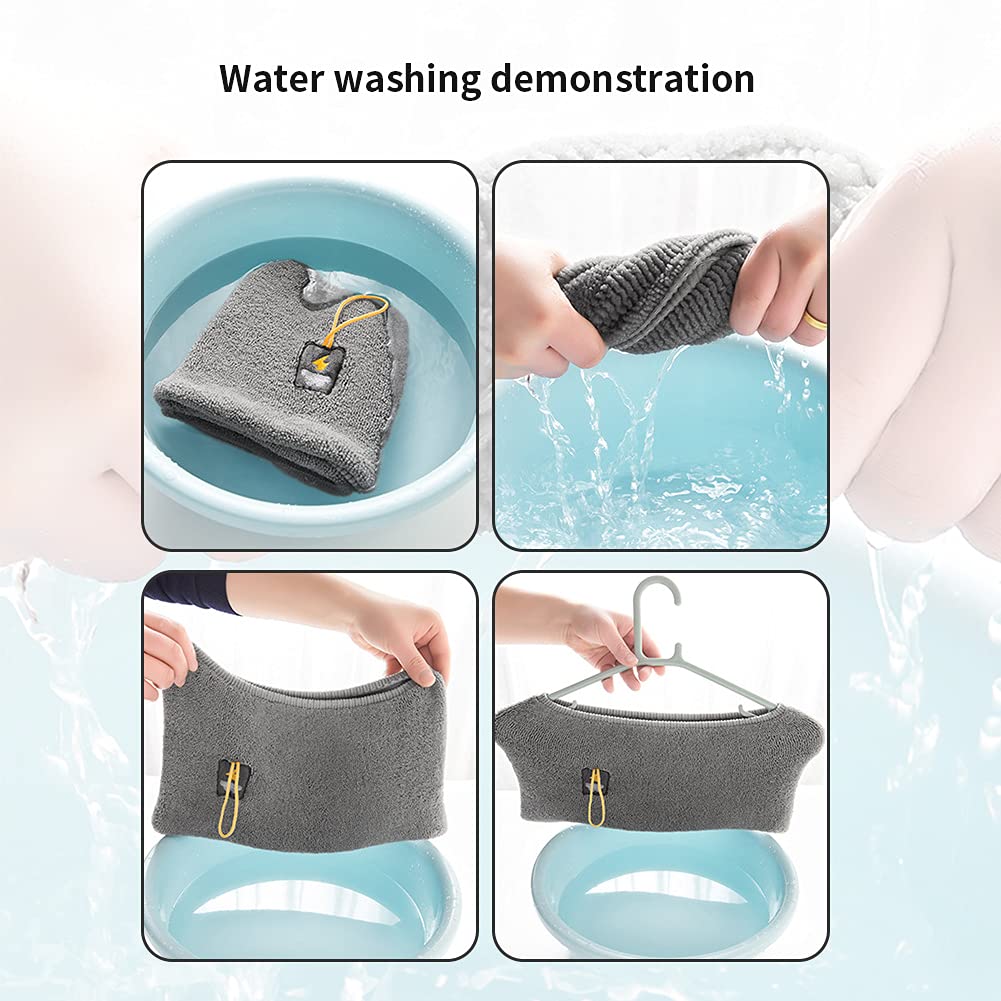 Water washing demonstration