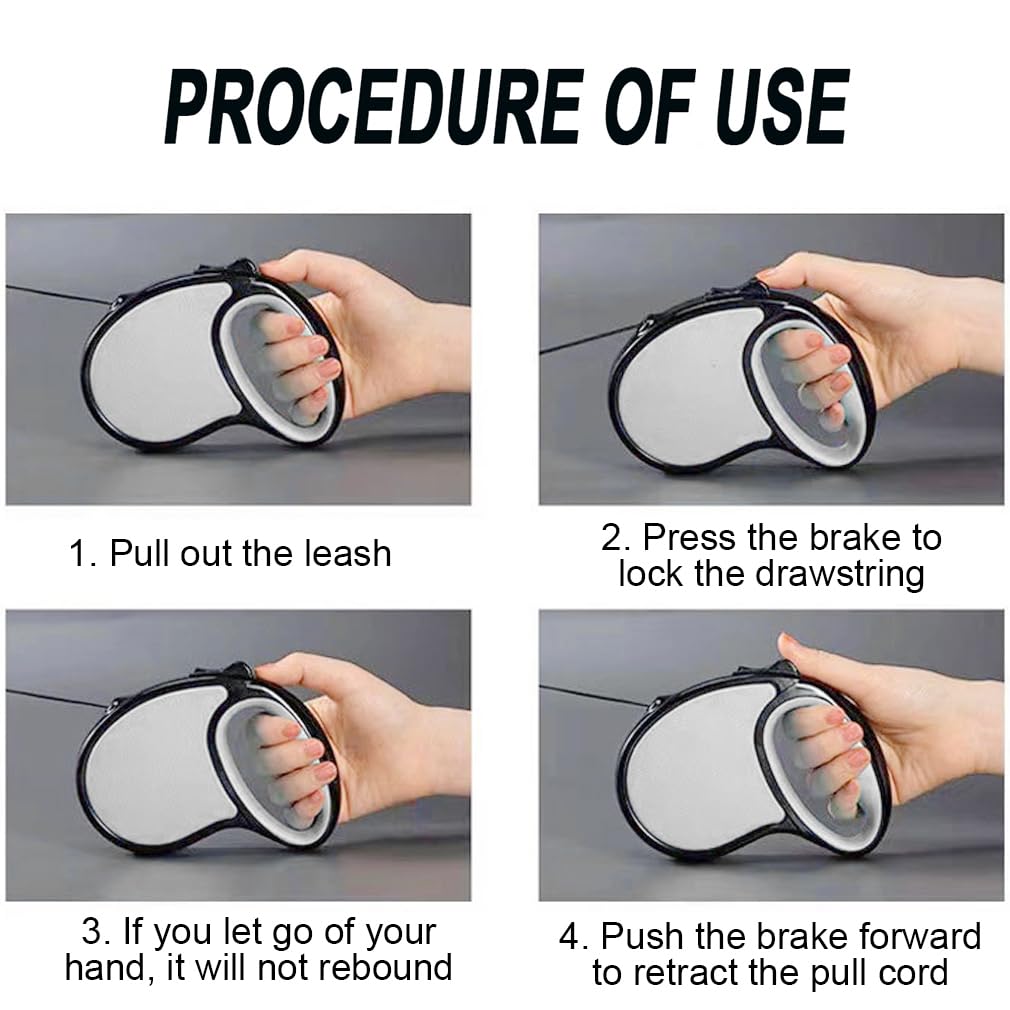 PROCEDURE OF USE

1. Pull out the leash

2. Press the brake to lock the drawstring

3. If you let go of your hand, it will not rebound

4. Push the brake forward to retract the pull cord