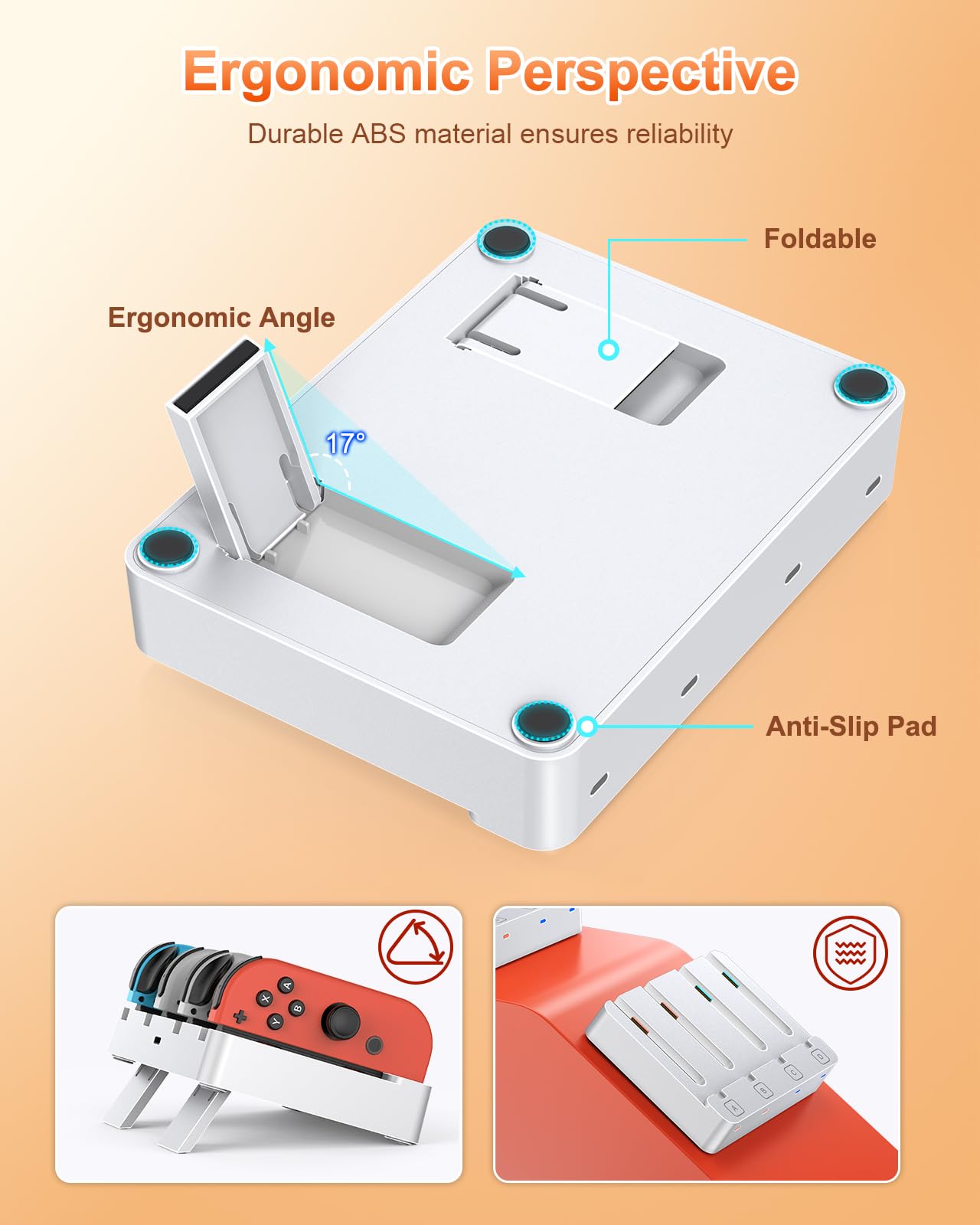 Ergonomic Perspective

Durable ABS material ensures reliability

Foldable

Ergonomic Angle

17°

Anti-Slip Pad