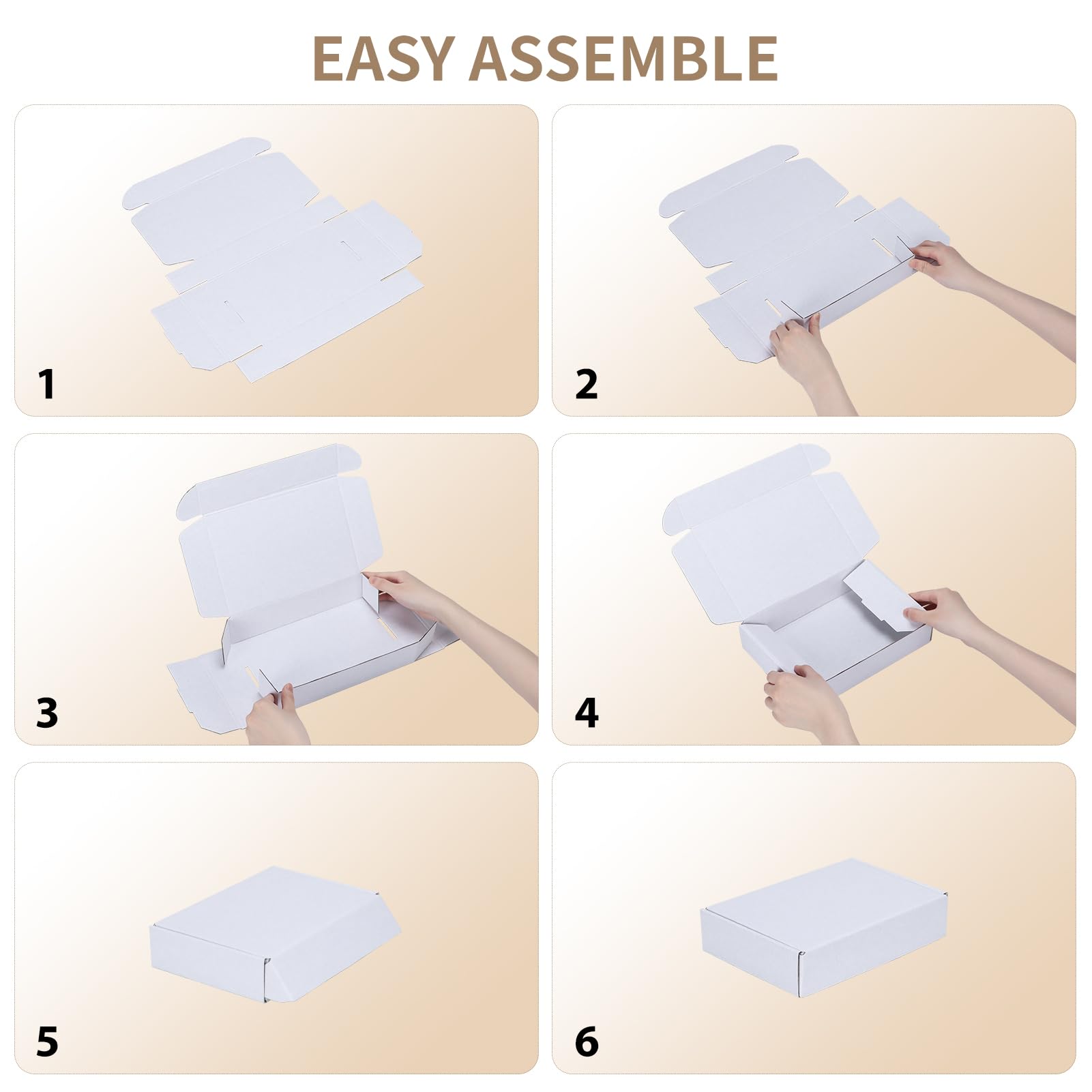 EASY ASSEMBLE

1

2

3

4

5

6