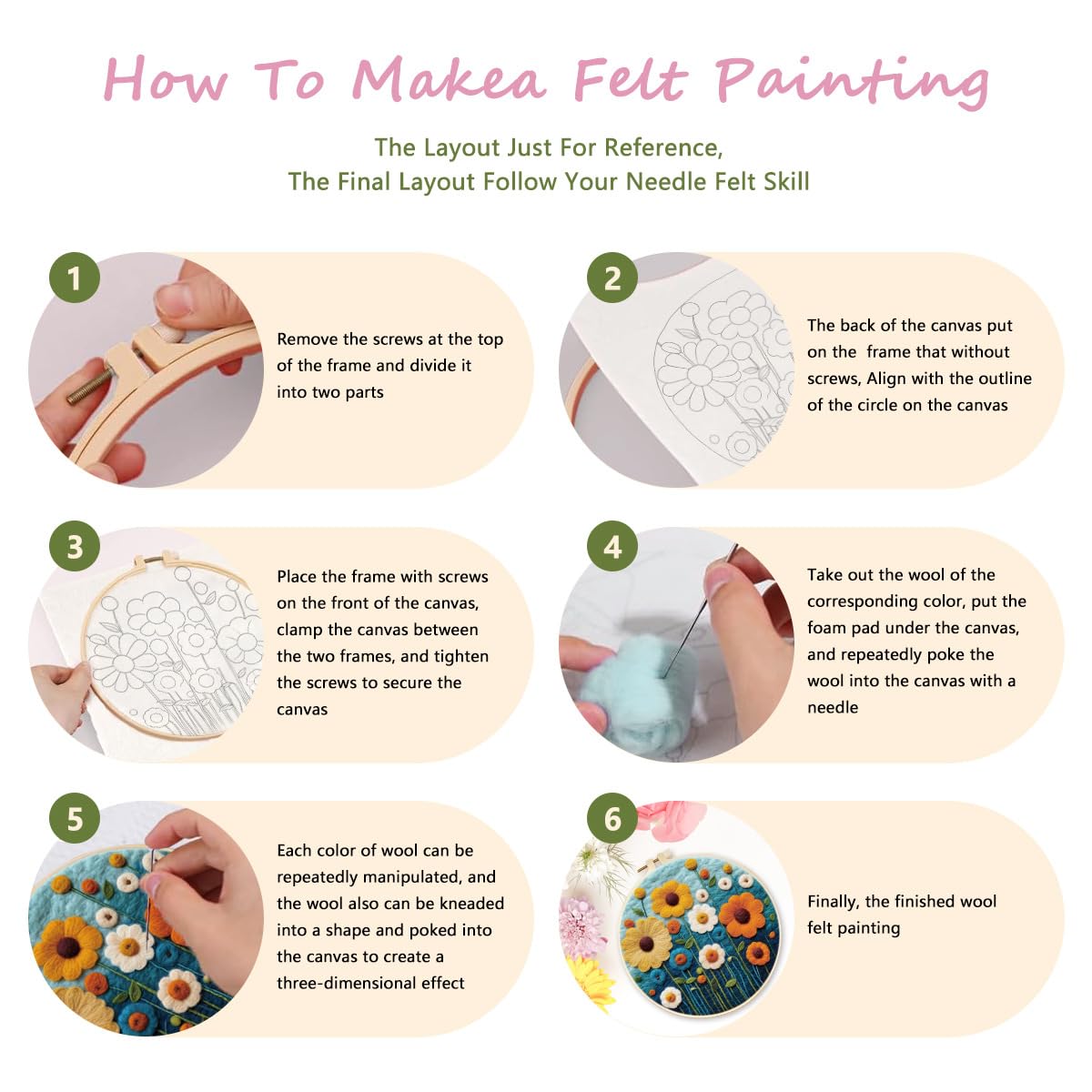 How To Makea Felt Painting

The Layout Just For Reference,
The Final Layout Follow Your Needle Felt Skill

1

Remove the screws at the top of the frame and divide it into two parts

2

The back of the canvas put on the frame that without screws, Align with the outline of the circle on the canvas

3

Place the frame with screws on the front of the canvas, clamp the canvas between the two frames, and tighten the screws to secure the canvas

4

Take out the wool of the corresponding color, put the foam pad under the canvas, and repeatedly poke the wool into the canvas with a needle

5

Each color of wool can be repeatedly manipulated, and the wool also can be kneaded into a shape and poked into the canvas to create a three-dimensional effect

6

Finally, the finished wool felt painting