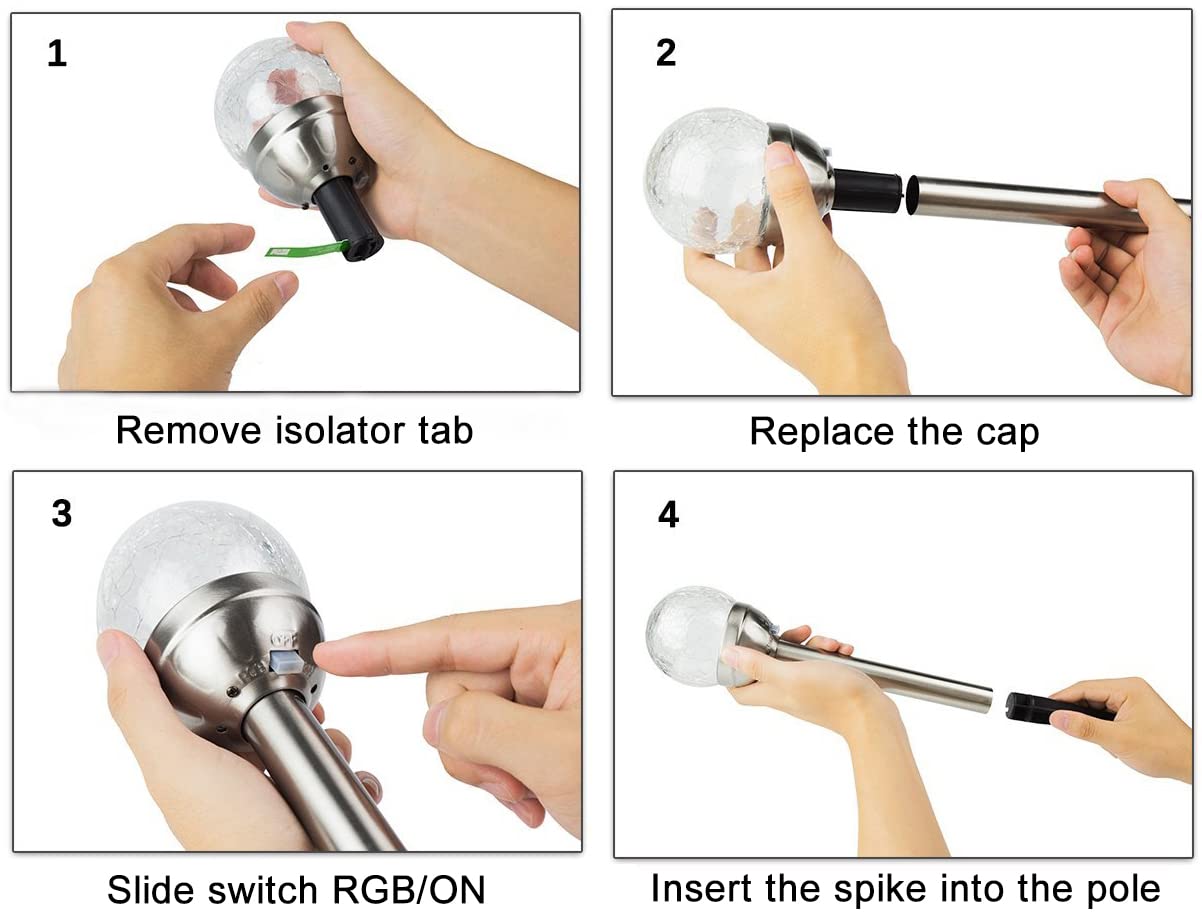 1

Remove isolator tab

2

Replace the cap

3

Slide switch RGB/ON

4

Insert the spike into the pole