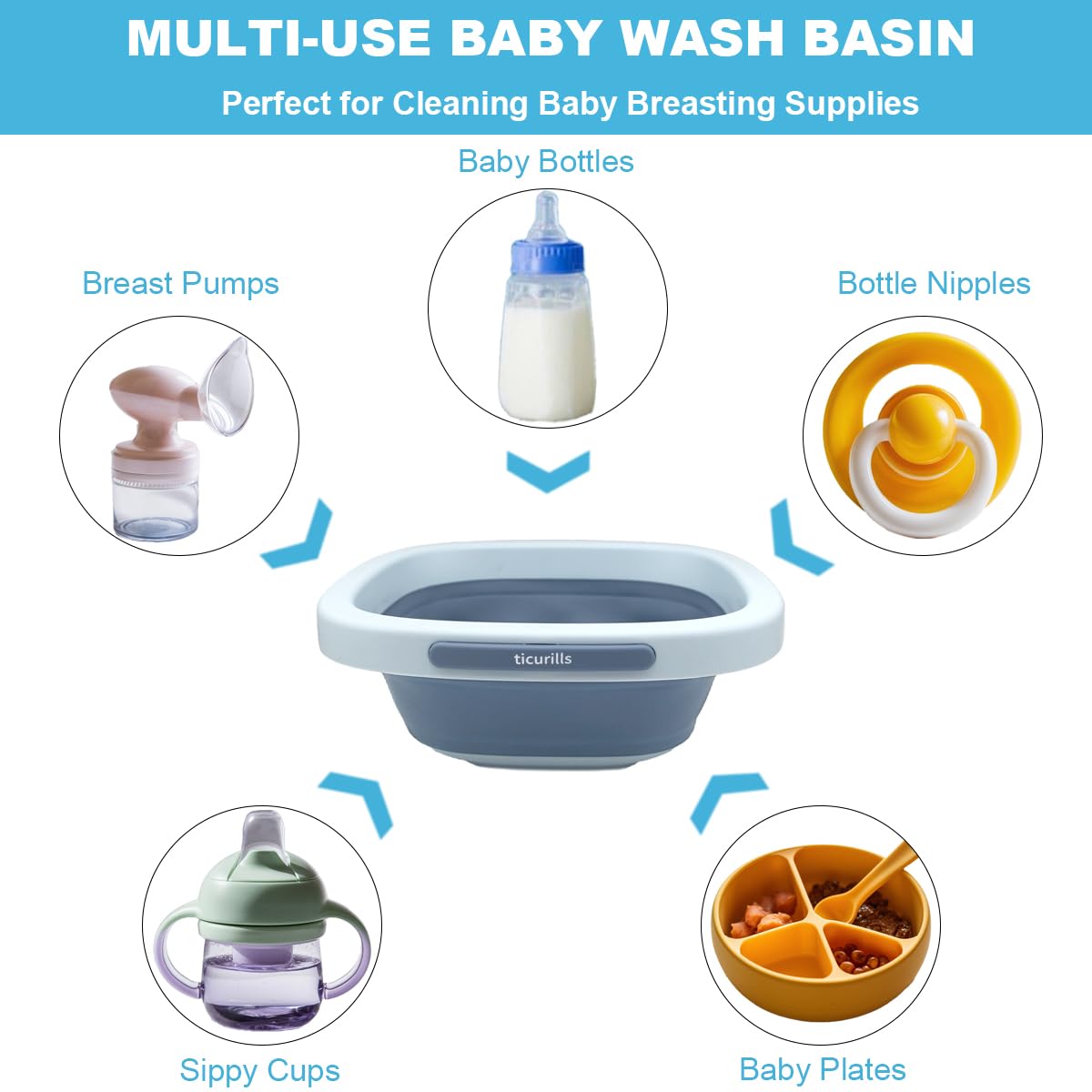 MULTI-USE BABY WASH BASIN

Perfect for Cleaning Baby Breasting Supplies

Baby Bottles

Breast Pumps

Bottle Nipples

ticurills

Sippy Cups

Baby Plates