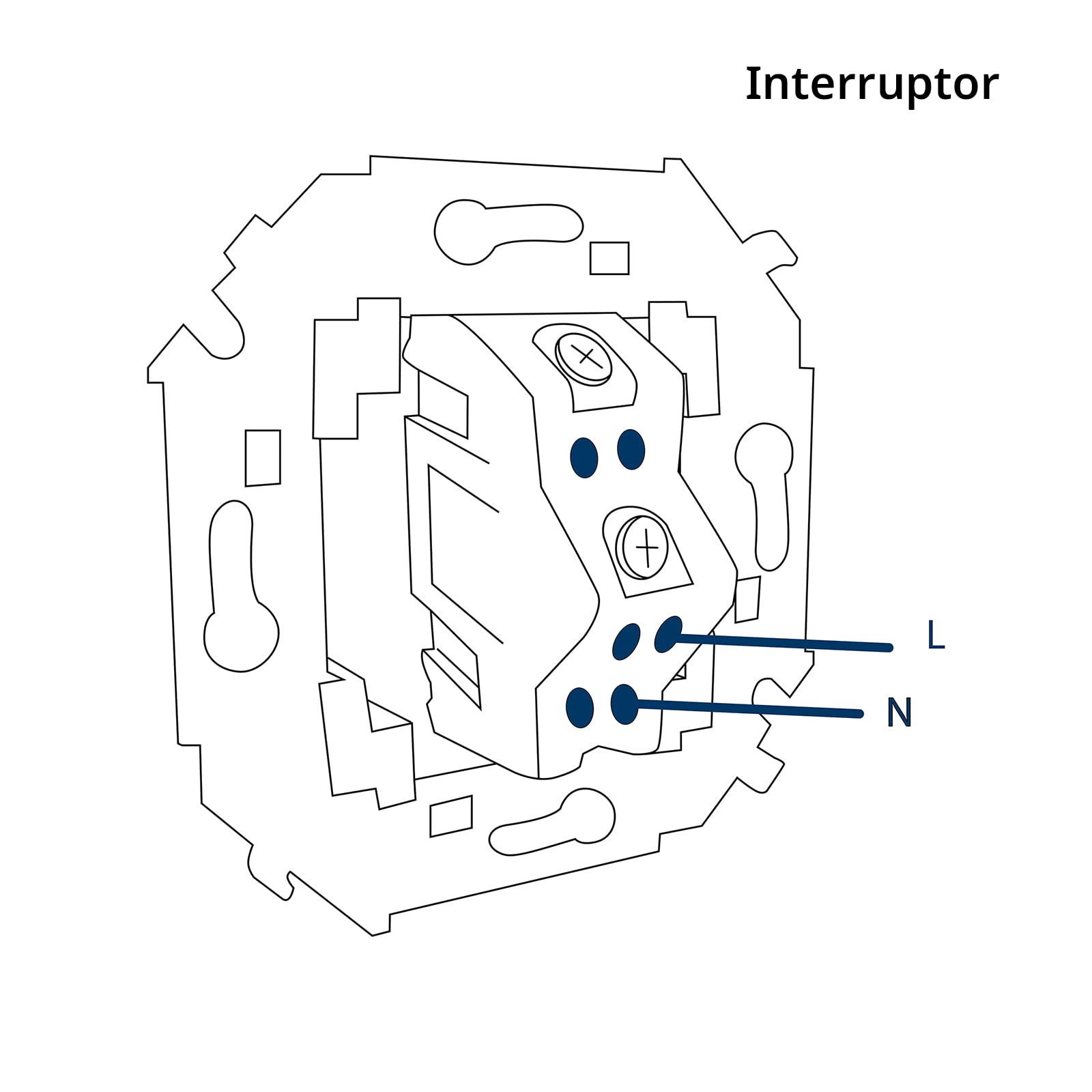 Interruptor

L

N