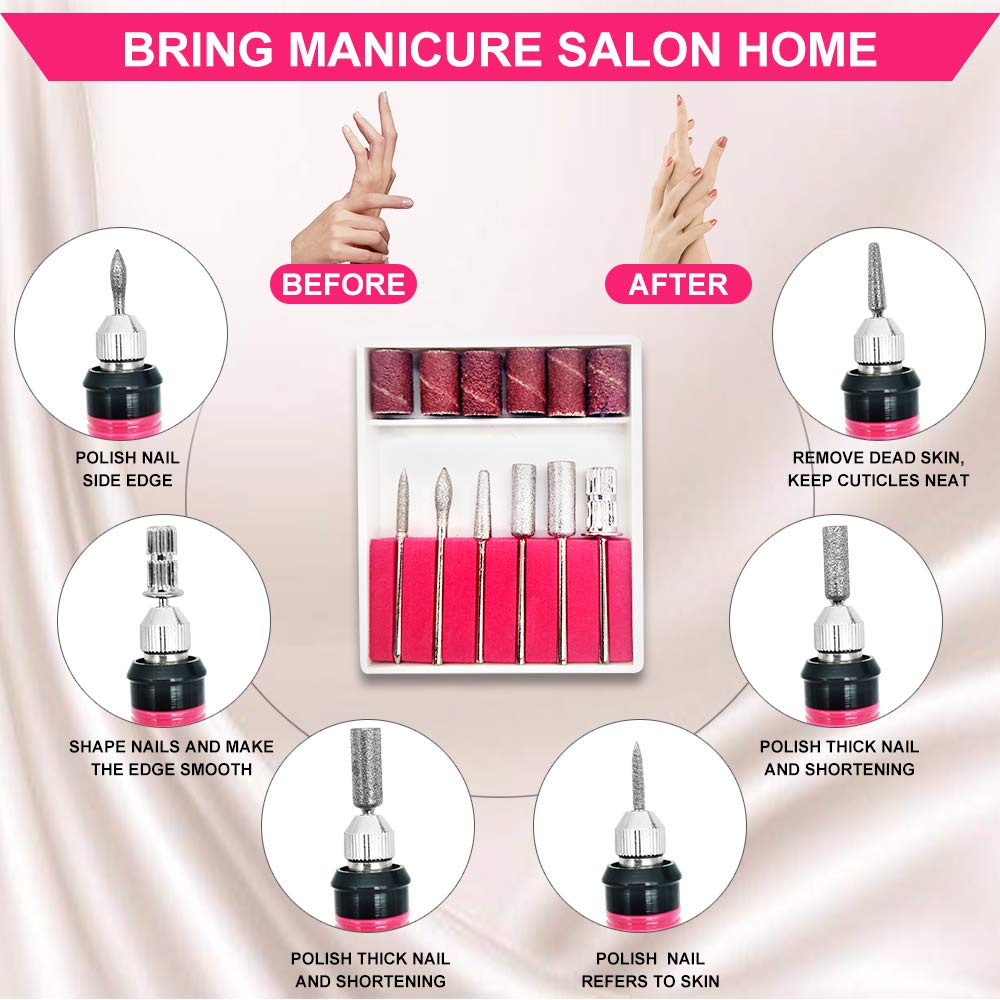 BRING MANICURE SALON HOME

BEFORE

AFTER

POLISH NAIL SIDE EDGE

REMOVE DEAD SKIN, KEEP CUTICLES NEAT

SHAPE NAILS AND MAKE THE EDGE SMOOTH

POLISH THICK NAIL AND SHORTENING

POLISH THICK NAIL AND SHORTENING

POLISH NAIL REFERS TO SKIN