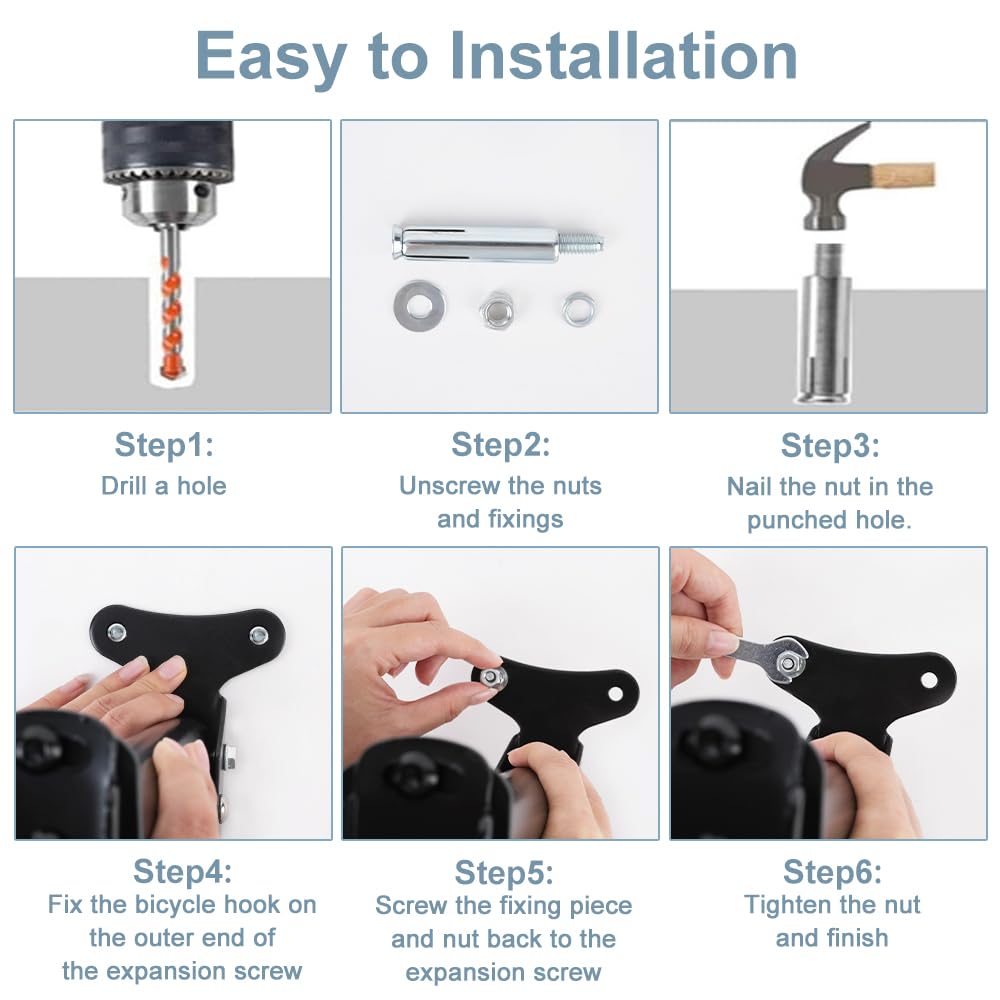 Easy to Installation

Step1:
Drill a hole

Step2:
Unscrew the nuts and fixings

Step3:
Nail the nut in the punched hole.

Step4:
Fix the bicycle hook on the outer end of the expansion screw

Step5:
Screw the fixing piece and nut back to the expansion screw

Step6:
Tighten the nut and finish