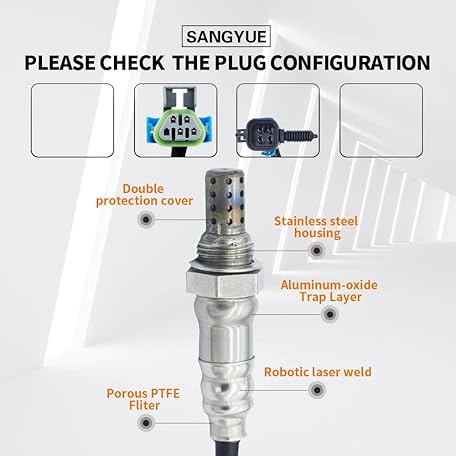 SANGYUE

PLEASE CHECK THE PLUG CONFIGURATION

Double protection cover

Stainless steel housing

Aluminum-oxide Trap Layer

Robotic laser weld

Porous PTFE Fliter