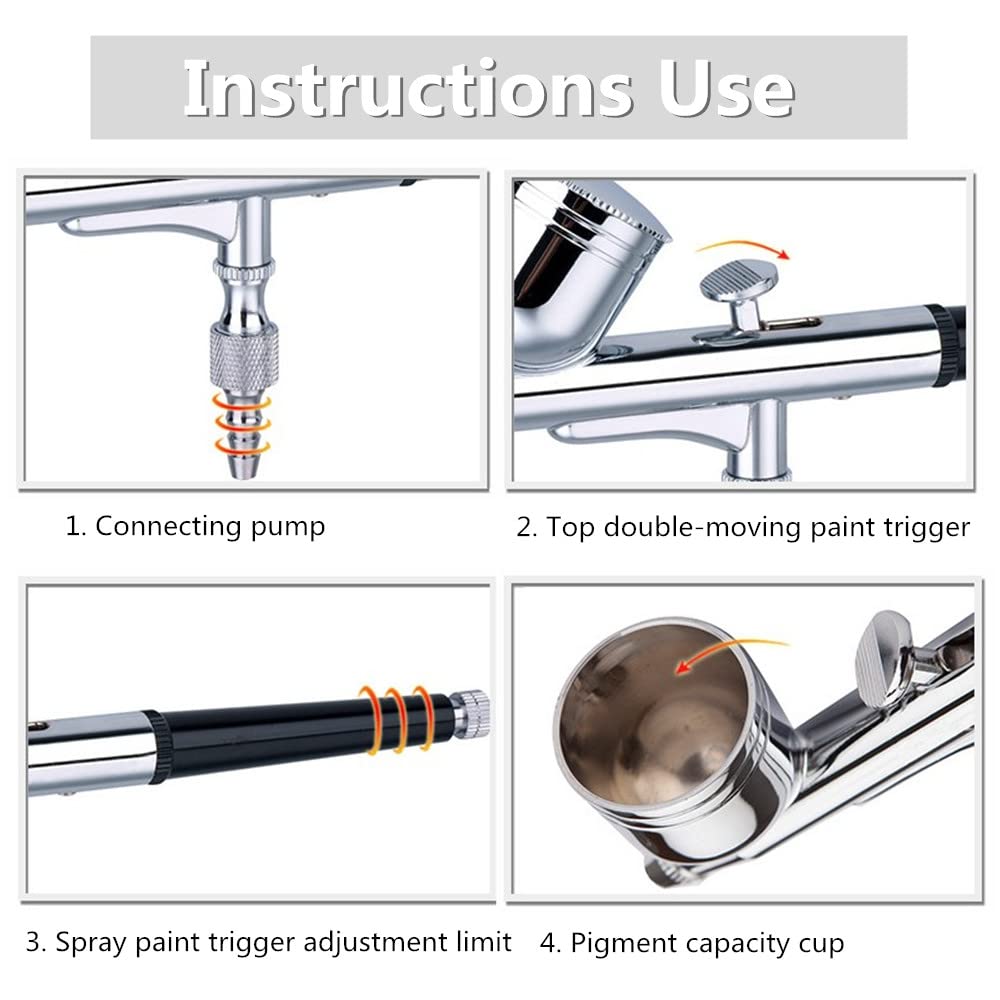 Instructions Use

1. Connecting pump

2. Top double-moving paint trigger

3. Spray paint trigger adjustment limit

4. Pigment capacity cup