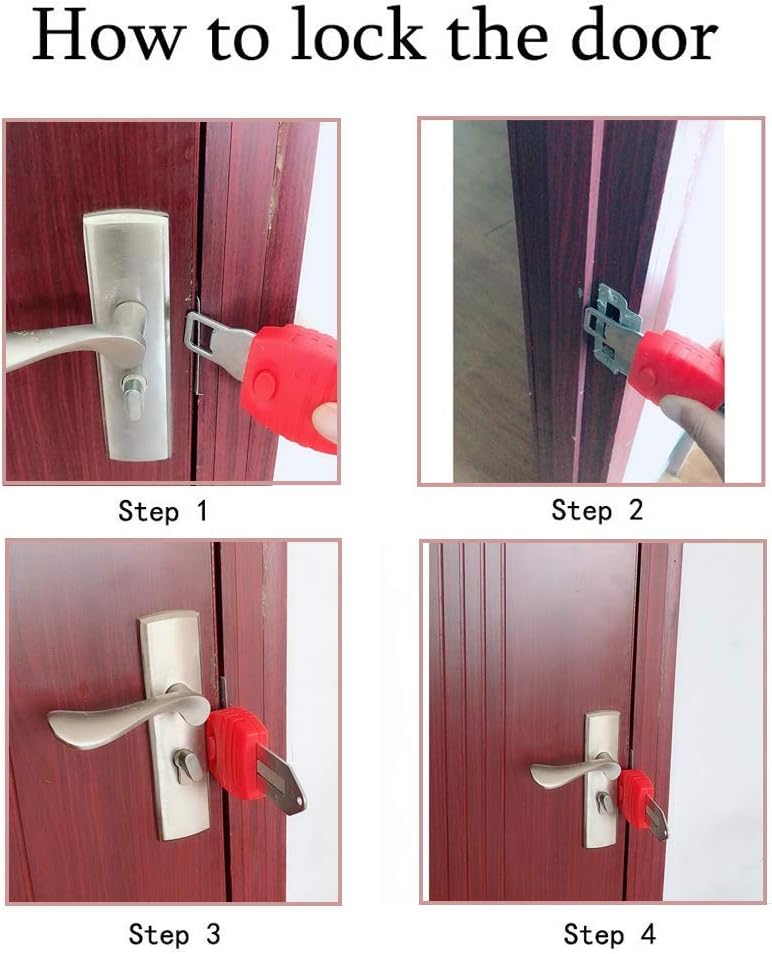 How to lock the door

Step 1

Step 2

Step 3

Step 4