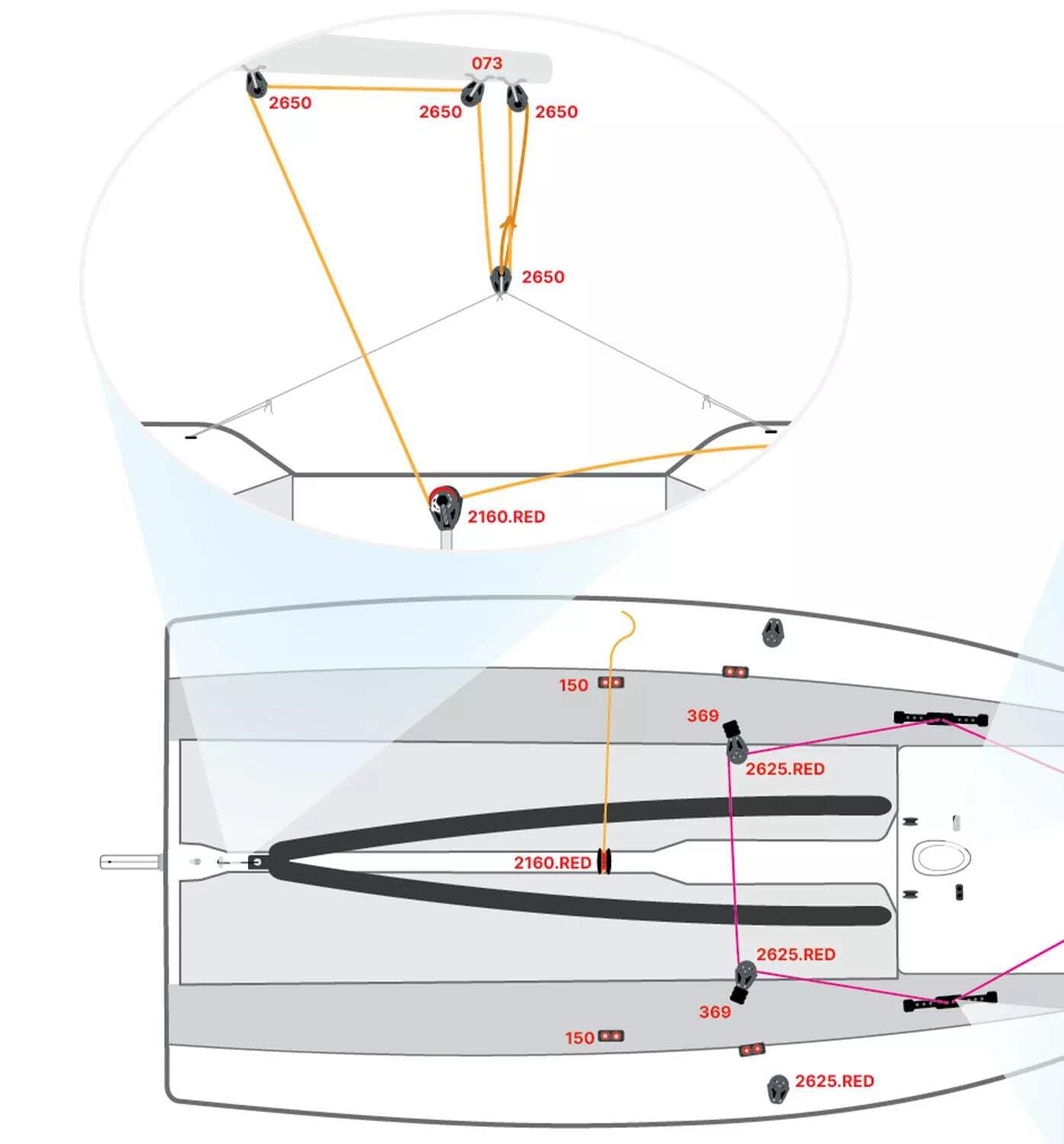 073
2650
2650
2650
2650
2160.RED
150
369
2625.RED
2160.RED
2625.RED
369
150
2625.RED