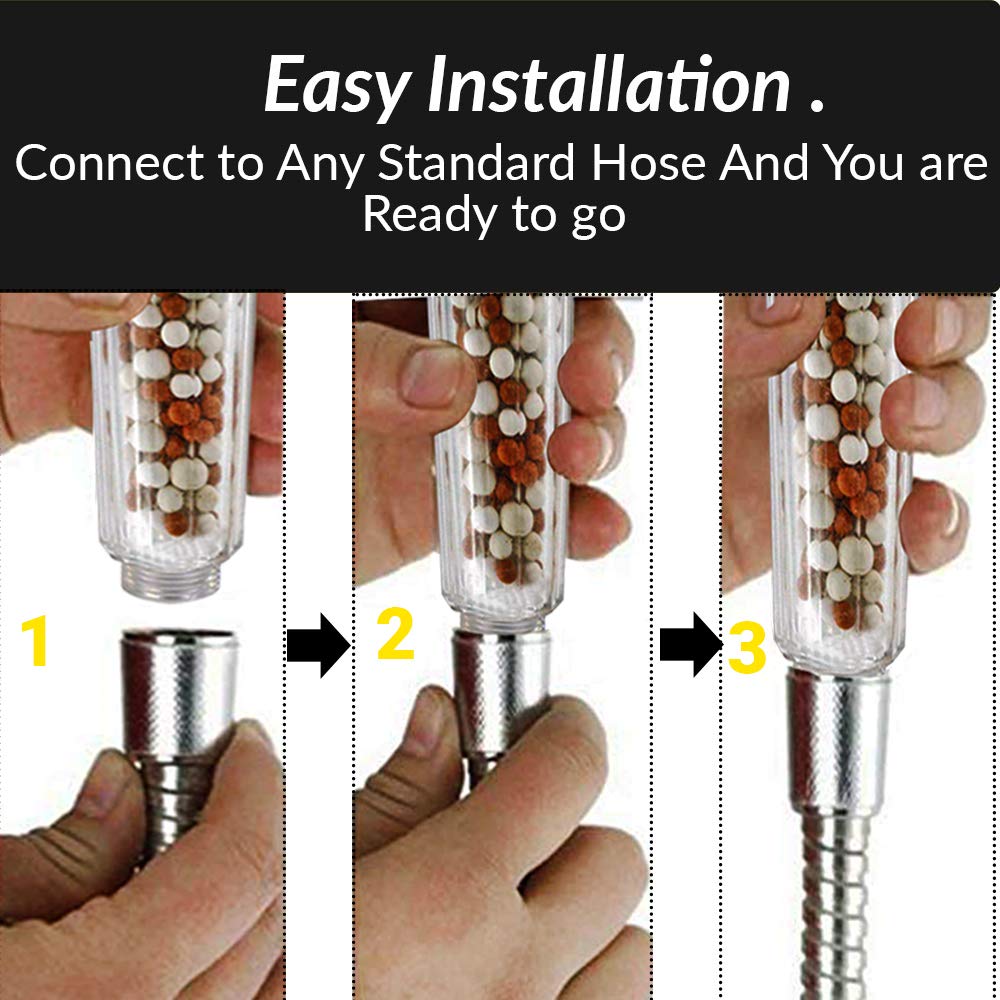 Easy Installation .

Connect to Any Standard Hose And You are Ready to go

1

2

3