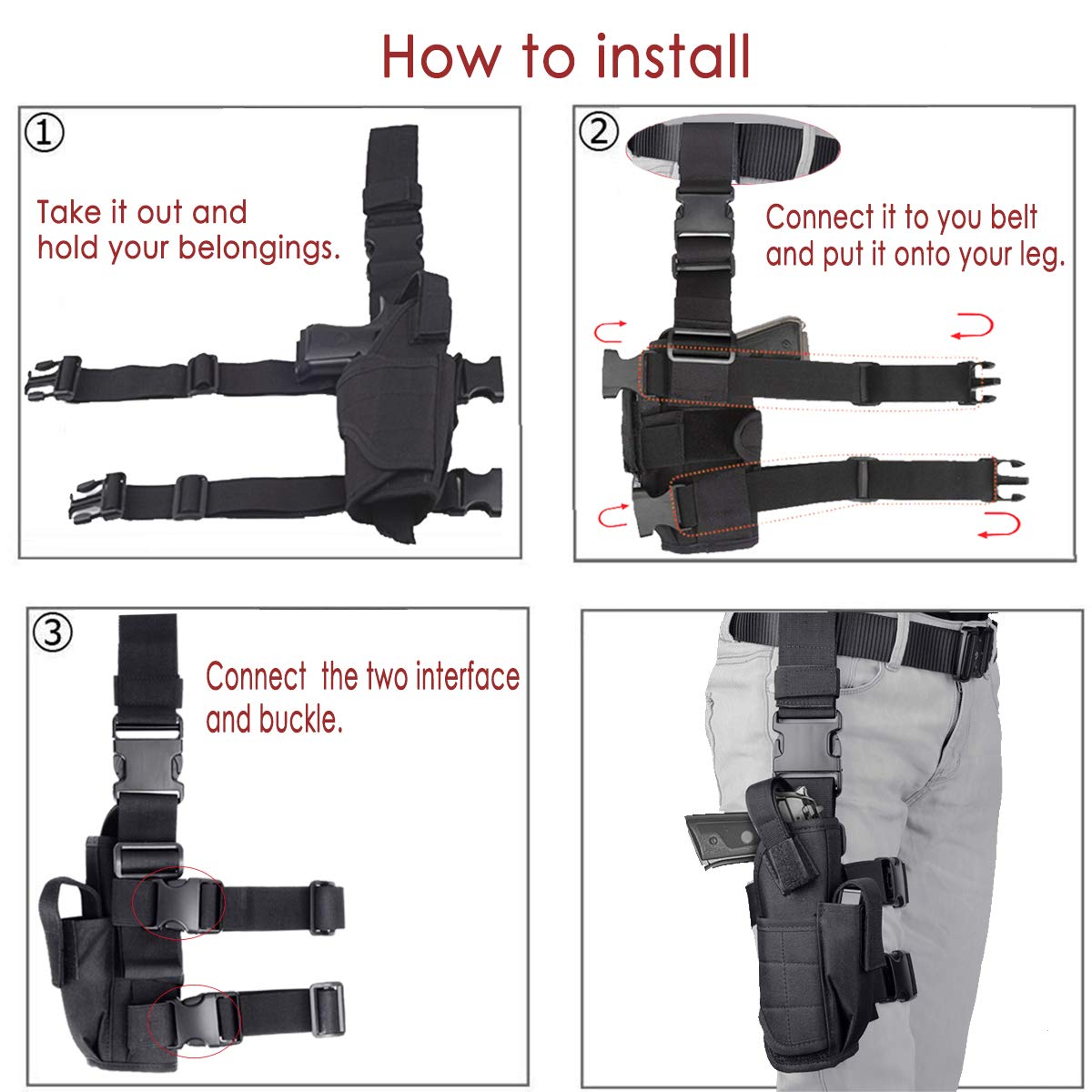 How to install

①

Take it out and hold your belongings.

②

Connect it to you belt and put it onto your leg.

③

Connect  the two interface and buckle.