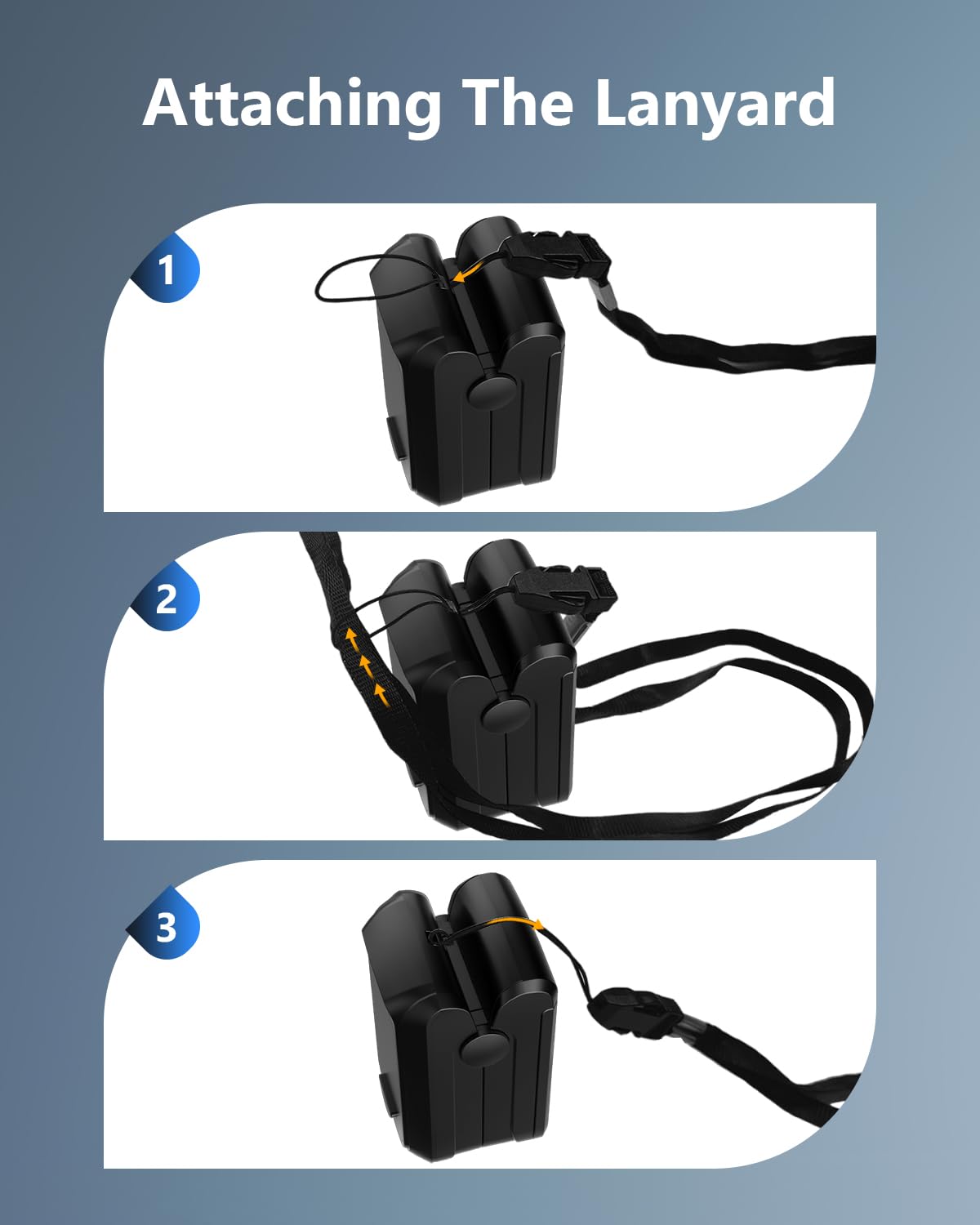 Attaching The Lanyard

1

2

3