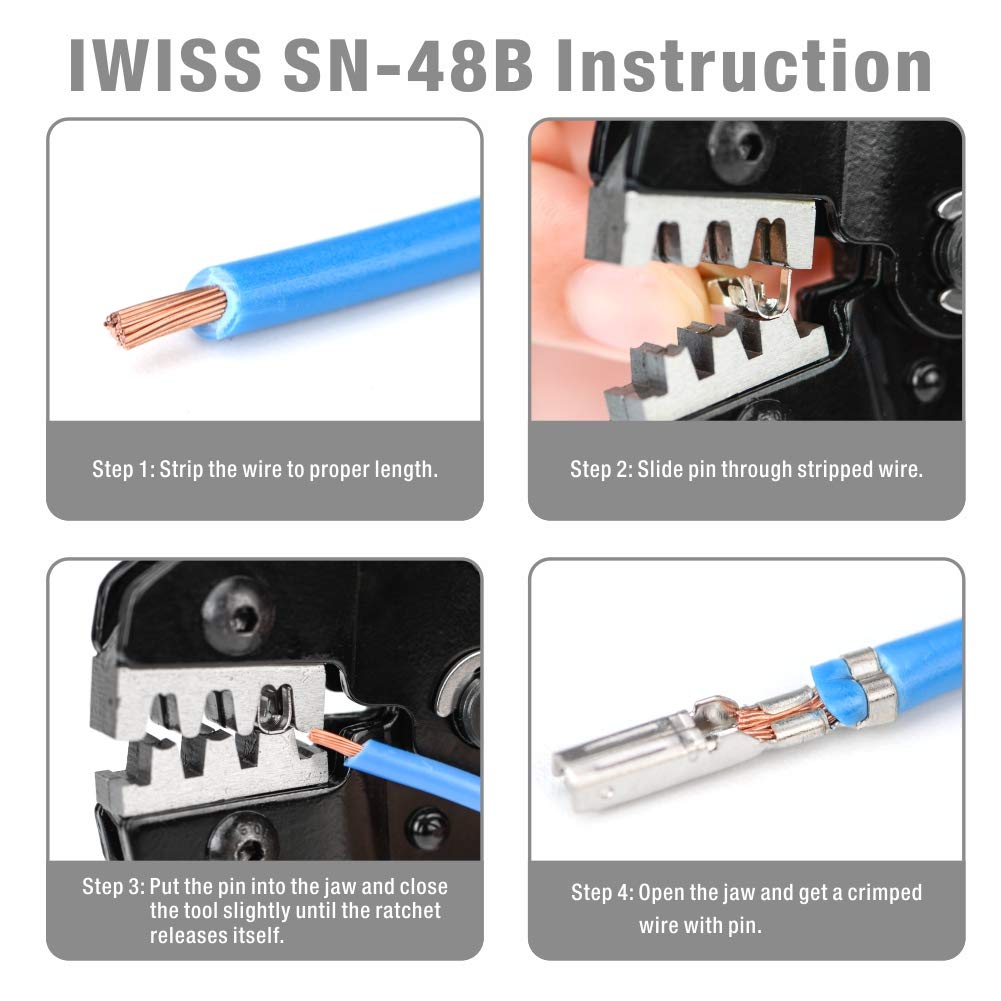 IWISS SN-48B Instruction

Step 1: Strip the wire to proper length.

Step 2: Slide pin through stripped wire.

Step 3: Put the pin into the jaw and close the tool slightly until the ratchet releases itself.

Step 4: Open the jaw and get a crimped wire with pin.