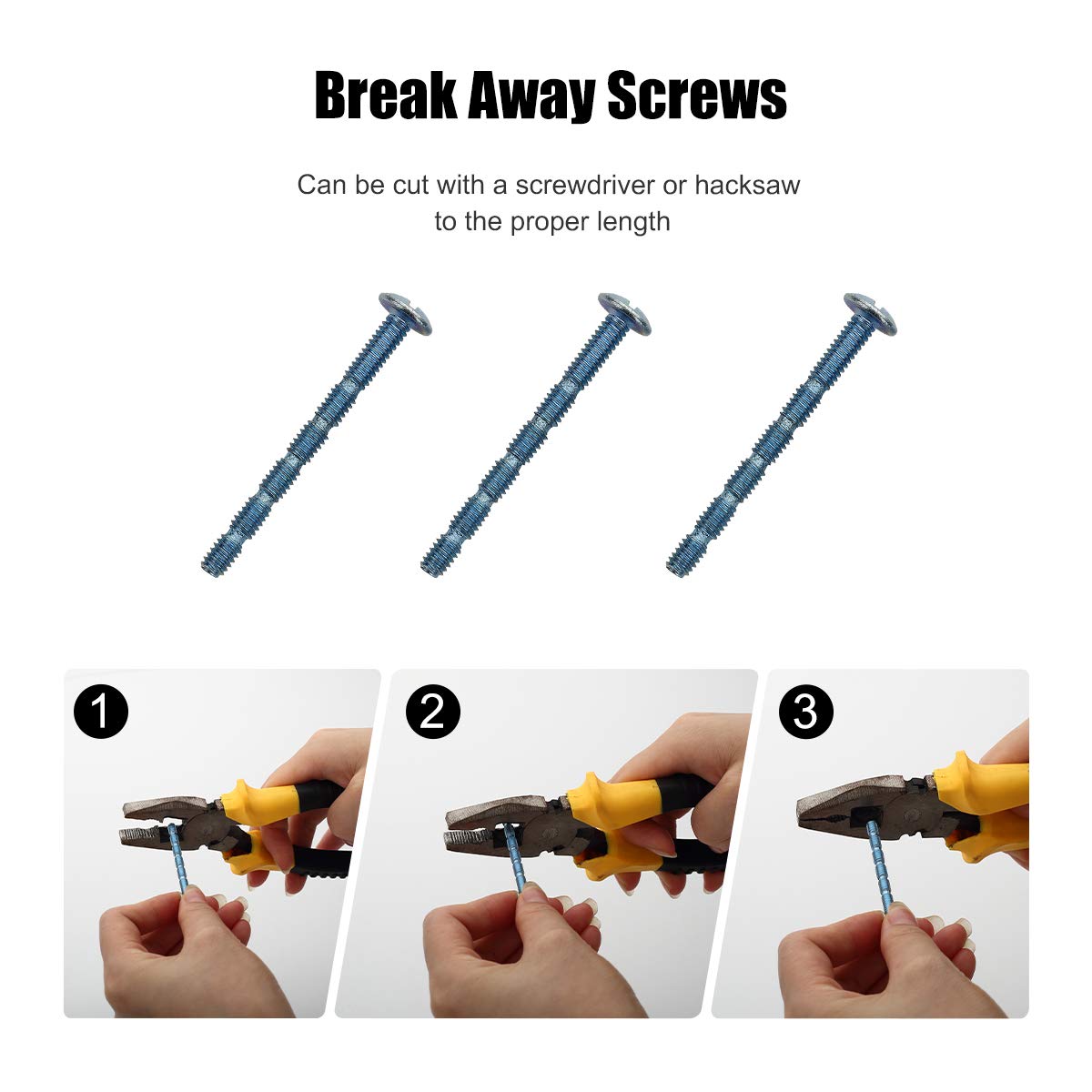 Break Away Screws

Can be cut with a screwdriver or hacksaw to the proper length

1

2

3