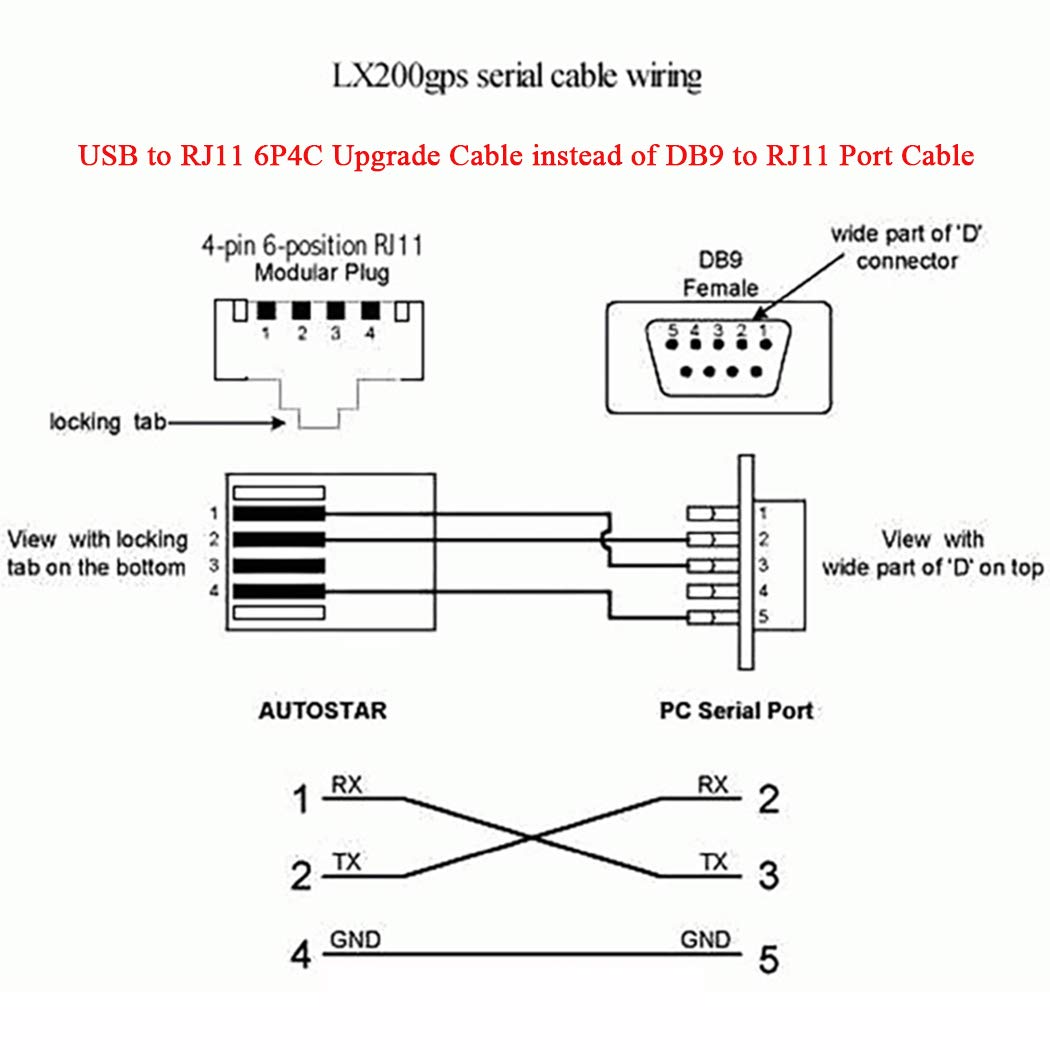 LX200gps serial cable wiring

USB to RJ11 6P4C Upgrade Cable instead of DB9 to RJ11 Port Cable

4-pin 6-position RJ11
Modular Plug

1 2 3 4

locking tab

DB9
Female

wide part of 'D'
connector

5 4 3 2 1

View with locking
tab on the bottom

1
2
3
4

1
2
3
4
5

View with
wide part of 'D' on top

AUTOSTAR

PC Serial Port

1 RX

RX 2

2 TX

TX 3

4 GND

GND 5