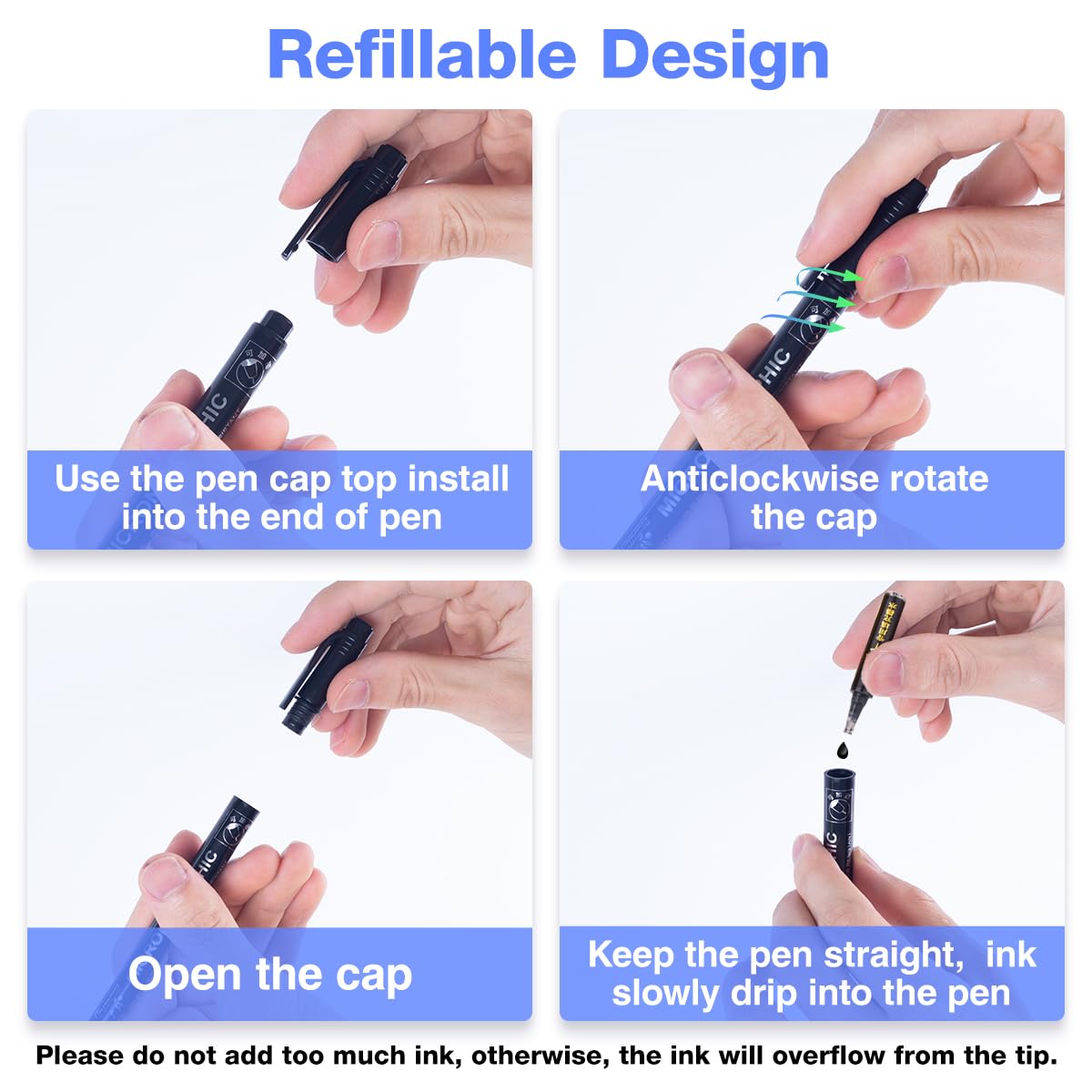 Refillable Design

HIC

Use the pen cap top install into the end of pen

HIC

Anticlockwise rotate the cap

HIC

Open the cap

HIC

Keep the pen straight, ink slowly drip into the pen

Please do not add too much ink, otherwise, the ink will overflow from the tip.