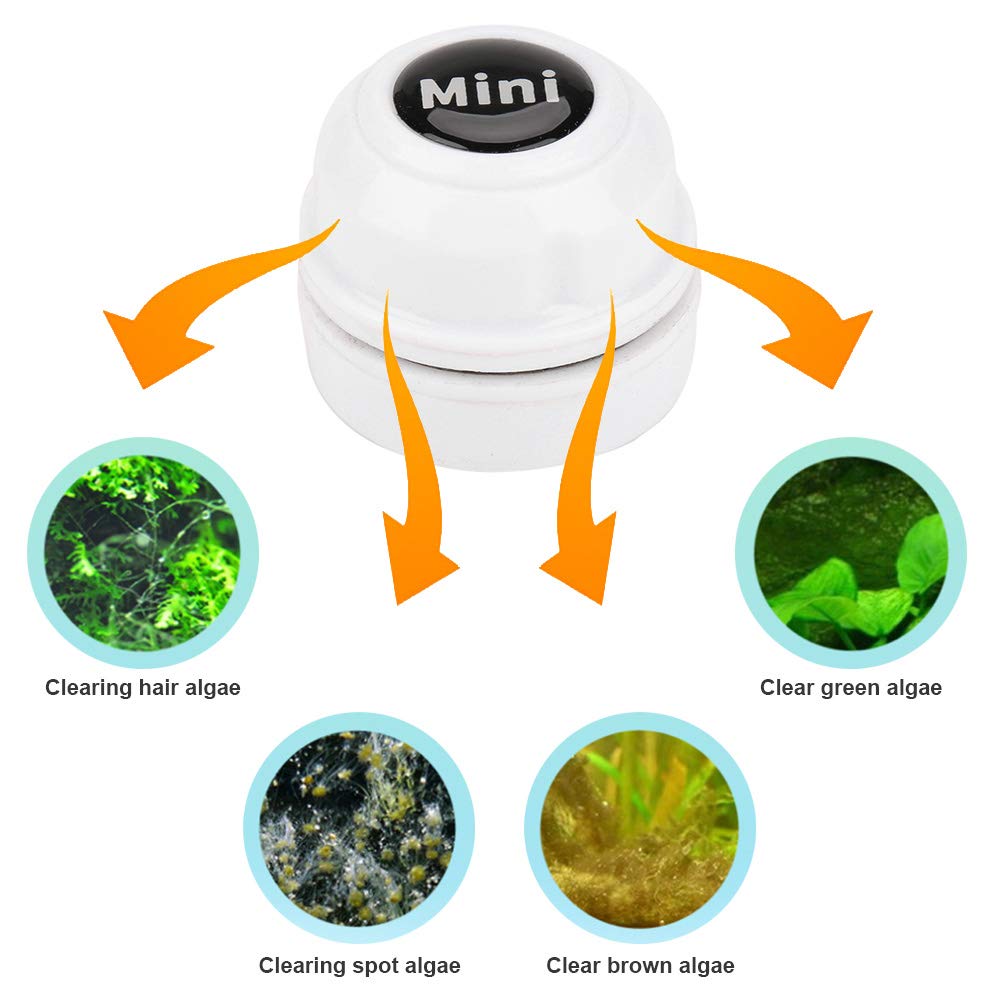 Mini

Clearing hair algae

Clear green algae

Clearing spot algae

Clear brown algae