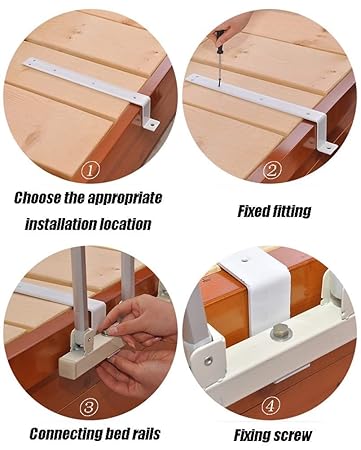 ①

Choose the appropriate installation location

②

Fixed fitting

③

Connecting bed rails

④

Fixing screw