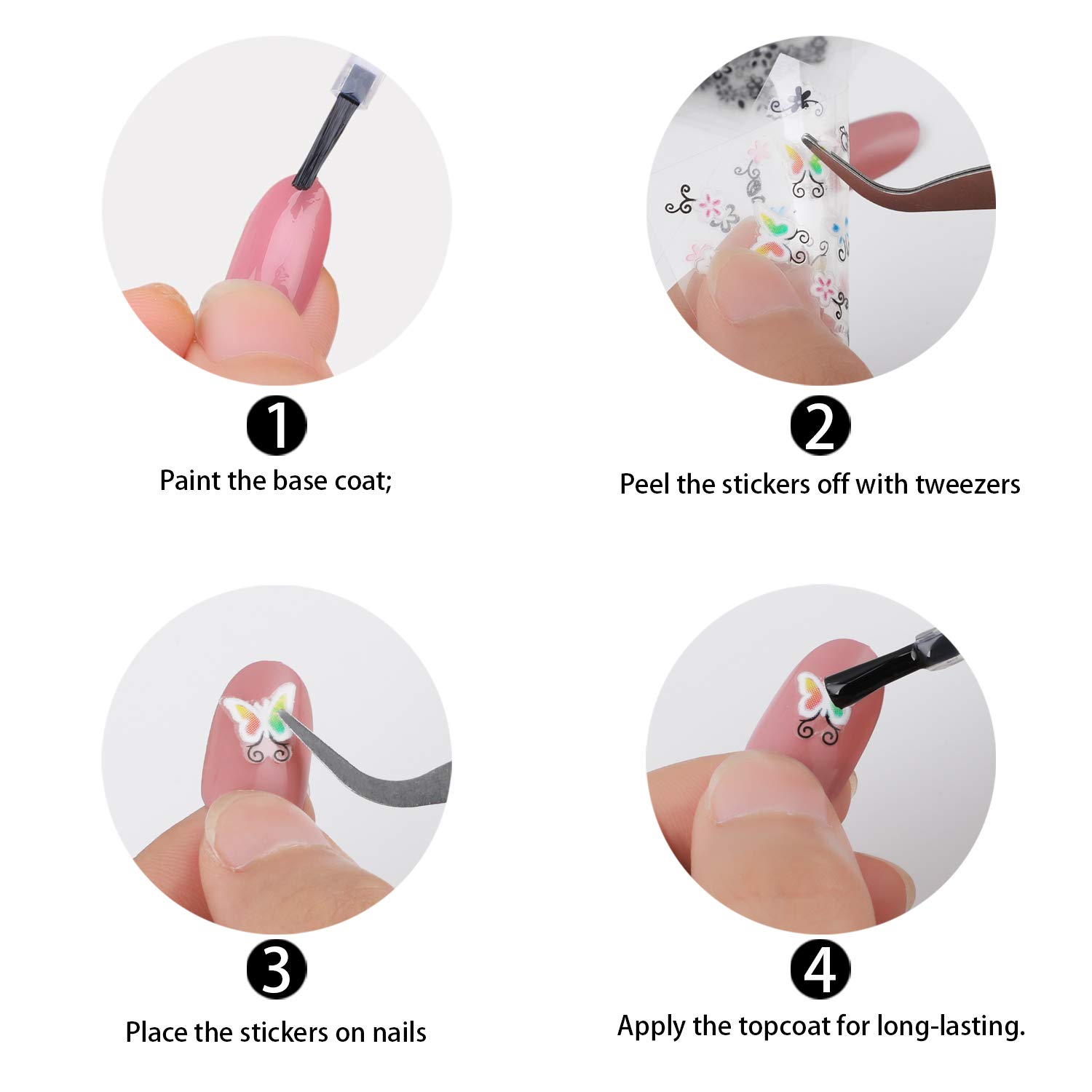 1
Paint the base coat;

2
Peel the stickers off with tweezers

3
Place the stickers on nails

4
Apply the topcoat for long-lasting.