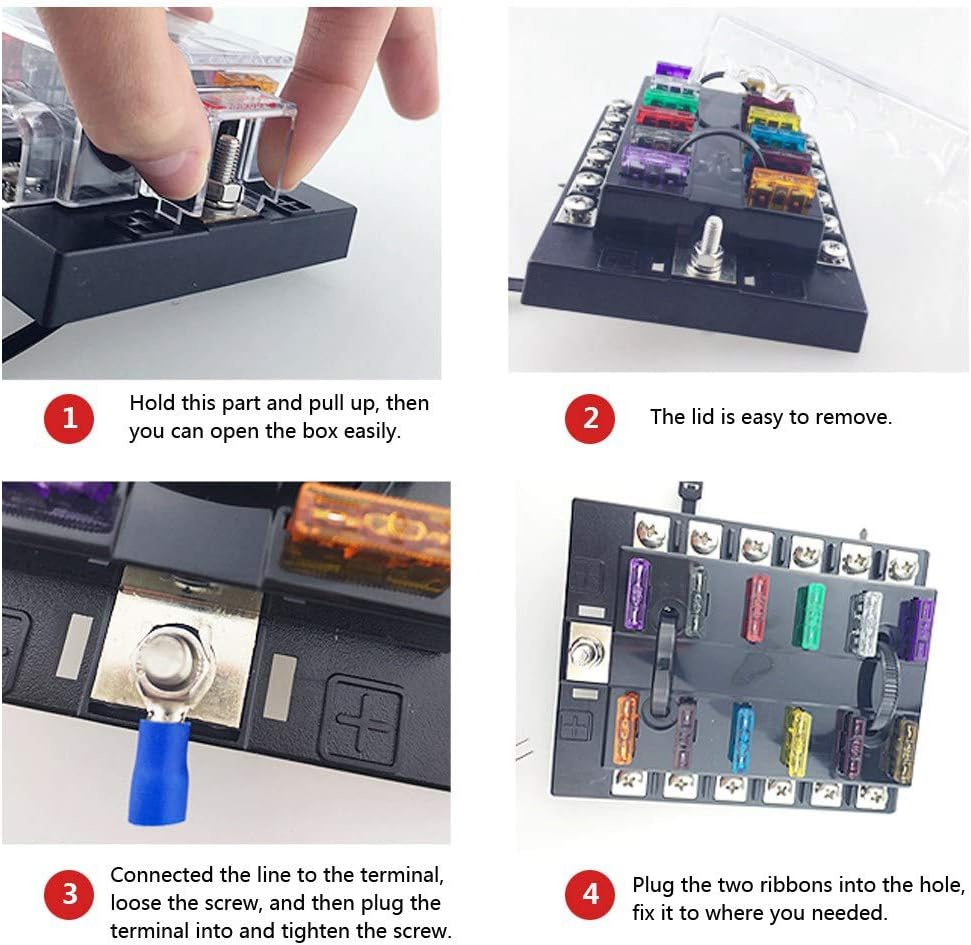 1 Hold this part and pull up, then you can open the box easily.

2 The lid is easy to remove.

3 Connected the line to the terminal, loose the screw, and then plug the terminal into and tighten the screw.

4 Plug the two ribbons into the hole, fix it to where you needed.