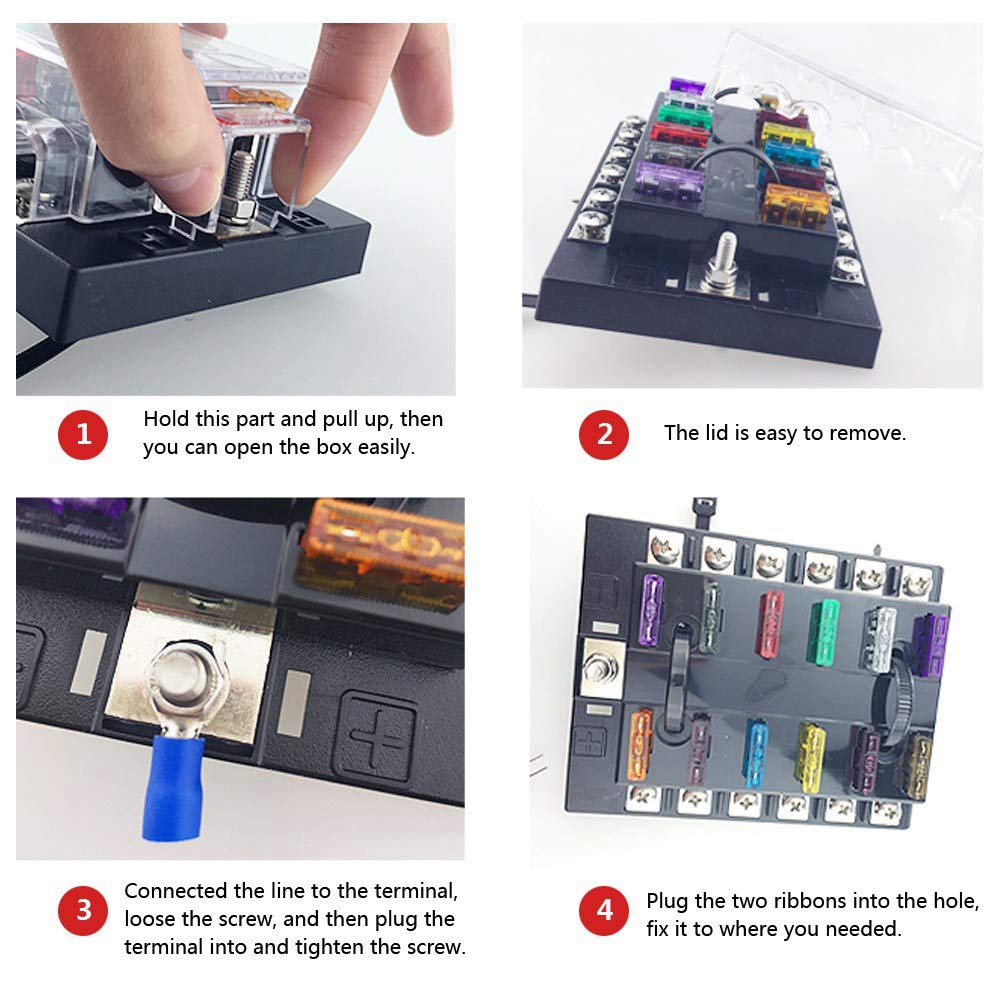 1 Hold this part and pull up, then you can open the box easily.

2 The lid is easy to remove.

3 Connected the line to the terminal, loose the screw, and then plug the terminal into and tighten the screw.

4 Plug the two ribbons into the hole, fix it to where you needed.