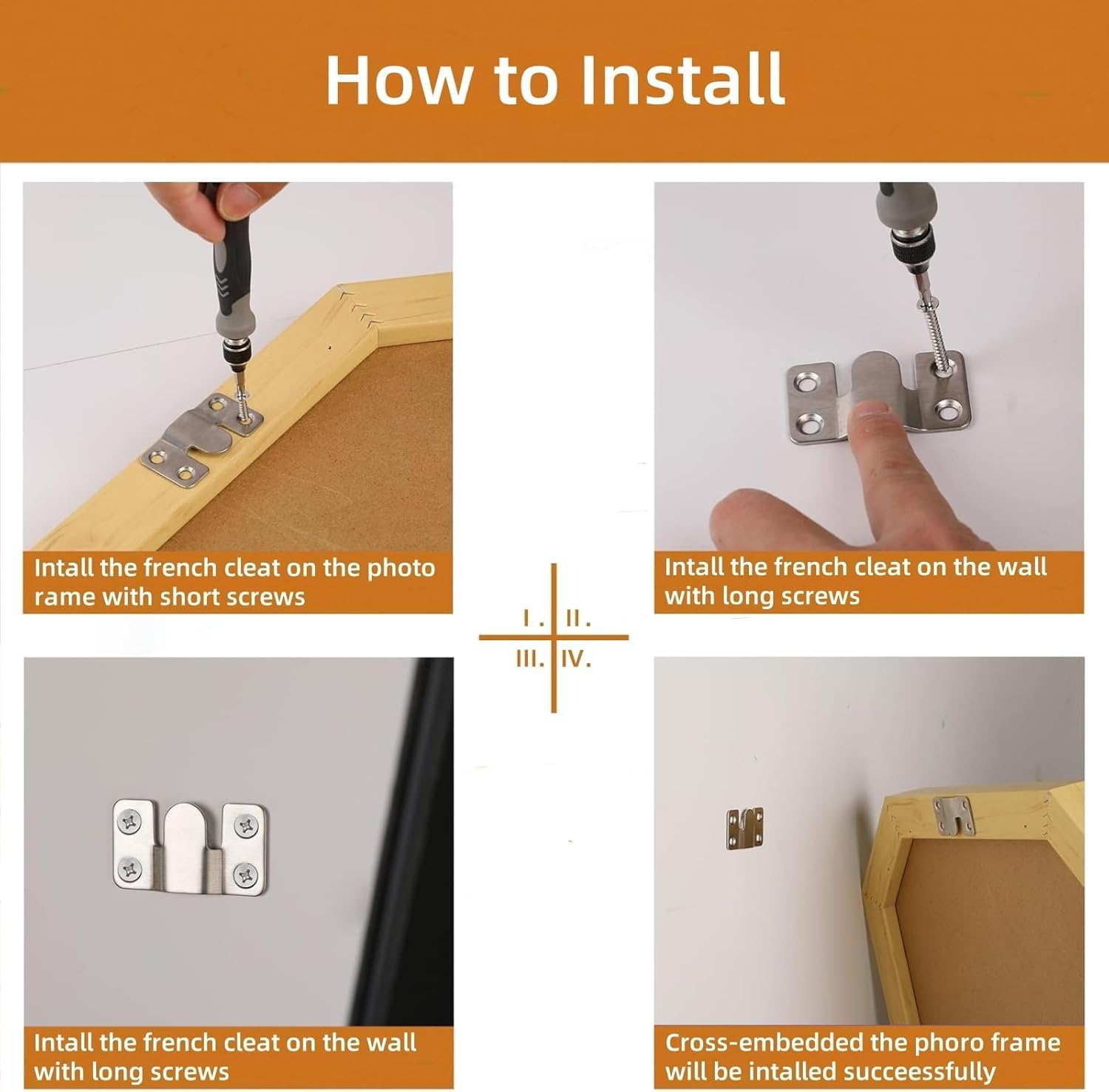 How to Install

Intall the french cleat on the photo rame with short screws

Intall the french cleat on the wall with long screws

I. II.
III. IV.

Intall the french cleat on the wall with long screws

Cross-embedded the phoro frame will be intalled succeessfully