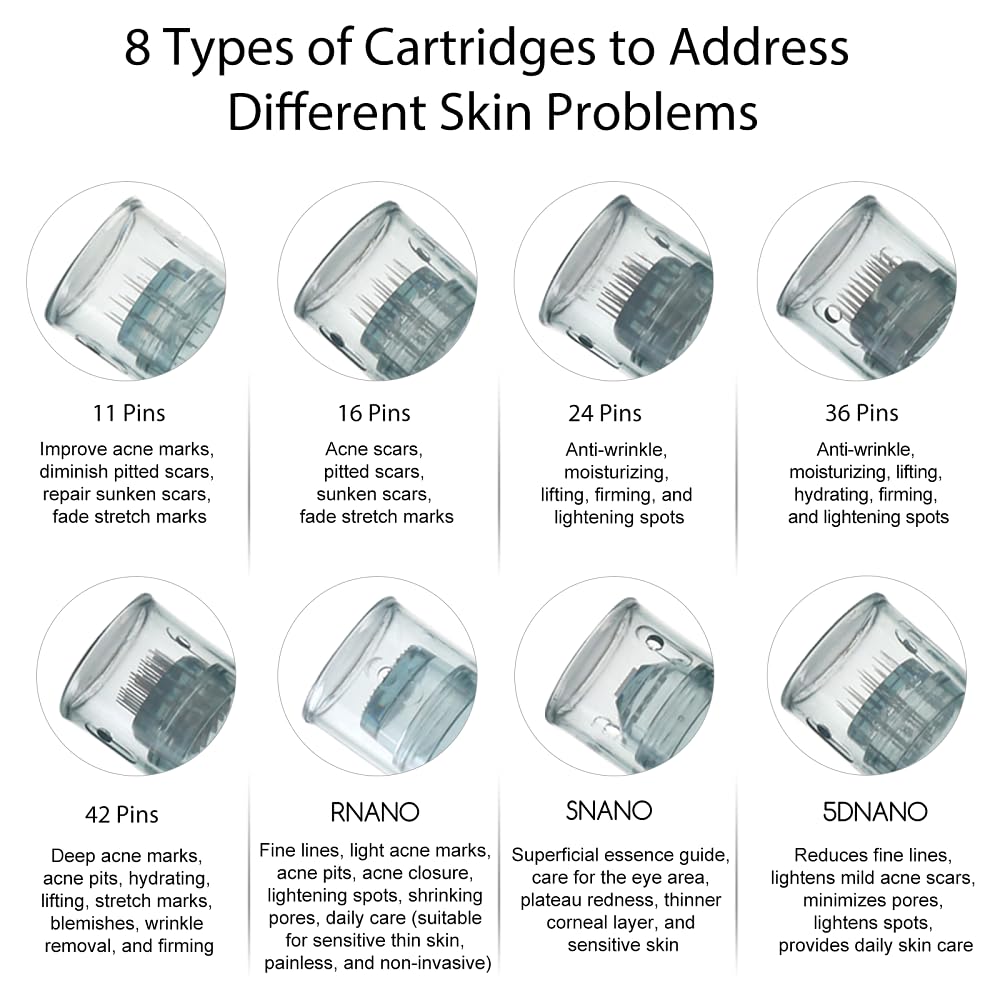 8 Types of Cartridges to Address Different Skin Problems

11 Pins
Improve acne marks, diminish pitted scars, repair sunken scars, fade stretch marks

16 Pins
Acne scars, pitted scars, sunken scars, fade stretch marks

24 Pins
Anti-wrinkle, moisturizing, lifting, firming, and lightening spots

36 Pins
Anti-wrinkle, moisturizing, lifting, hydrating, firming, and lightening spots

42 Pins
Deep acne marks, acne pits, hydrating, lifting, stretch marks, blemishes, wrinkle removal, and firming

RNANO
Fine lines, light acne marks, acne pits, acne closure, lightening spots, shrinking pores, daily care (suitable for sensitive thin skin, painless, and non-invasive)

SNANO
Superficial essence guide, care for the eye area, plateau redness, thinner corneal layer, and sensitive skin

5DNANO
Reduces fine lines, lightens mild acne scars, minimizes pores, lightens spots, provides daily skin care