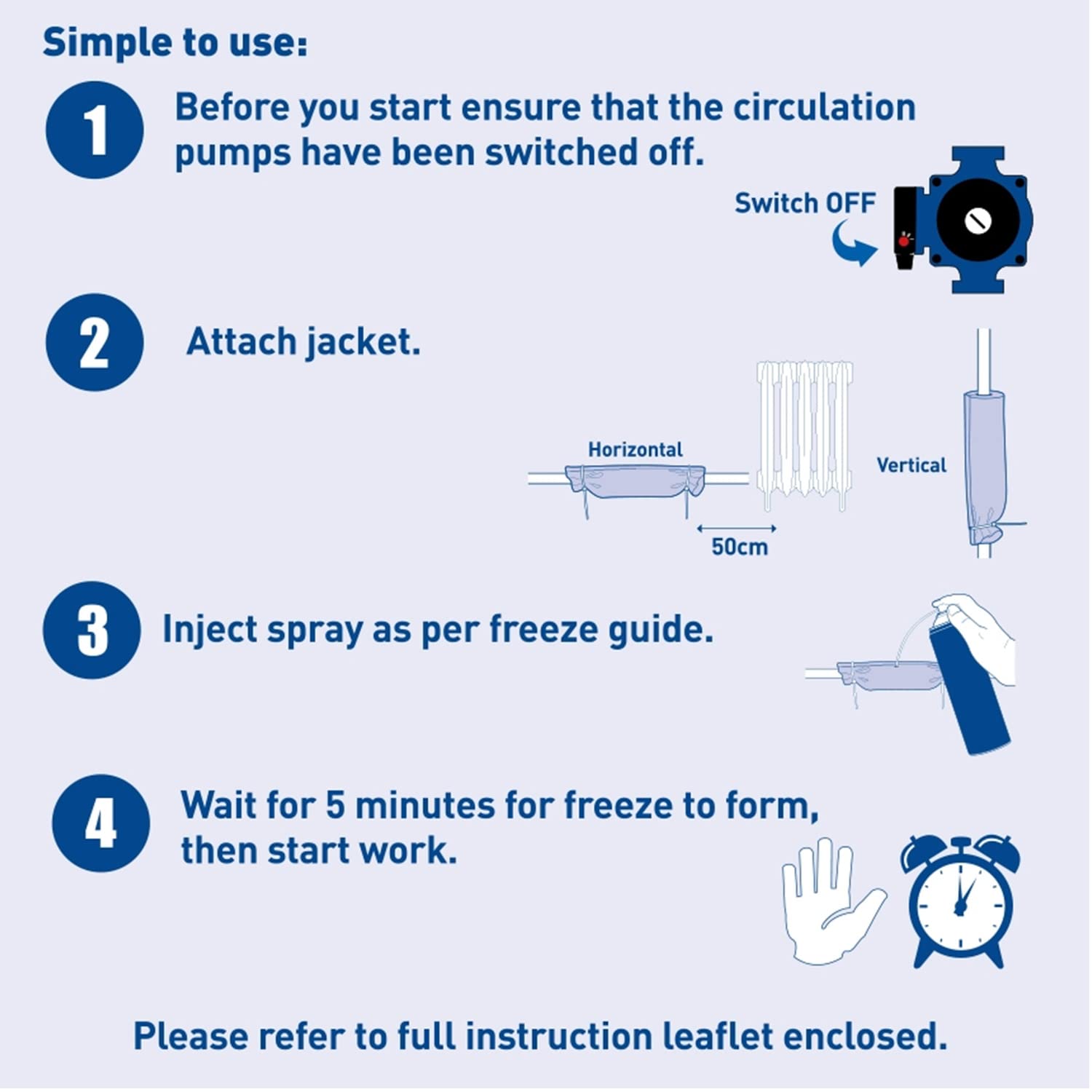 Simple to use:

1 Before you start ensure that the circulation pumps have been switched off.

Switch OFF

2 Attach jacket.

Horizontal

50cm

Vertical

3 Inject spray as per freeze guide.

4 Wait for 5 minutes for freeze to form, then start work.

Please refer to full instruction leaflet enclosed.