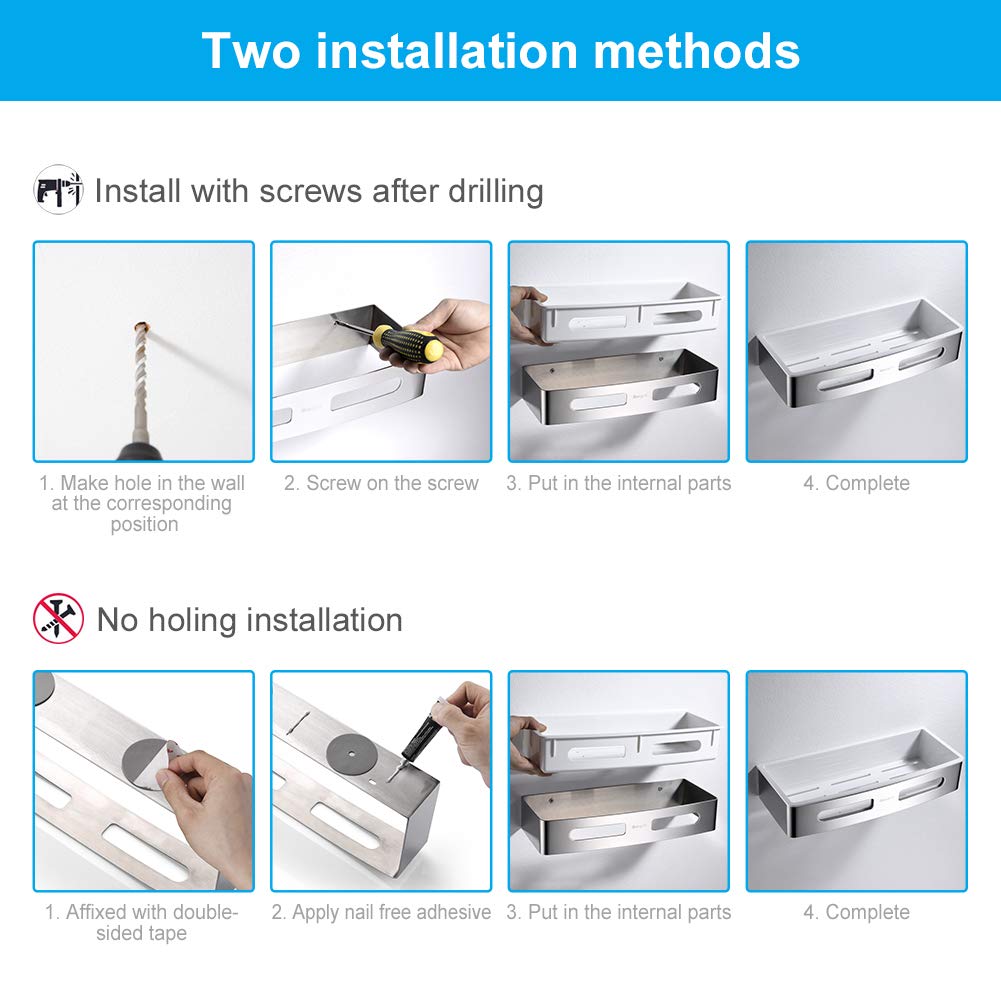 Two installation methods

Install with screws after drilling

1. Make hole in the wall at the corresponding position

2. Screw on the screw

3. Put in the internal parts

4. Complete

No holing installation

1. Affixed with double-sided tape

2. Apply nail free adhesive

3. Put in the internal parts

4. Complete