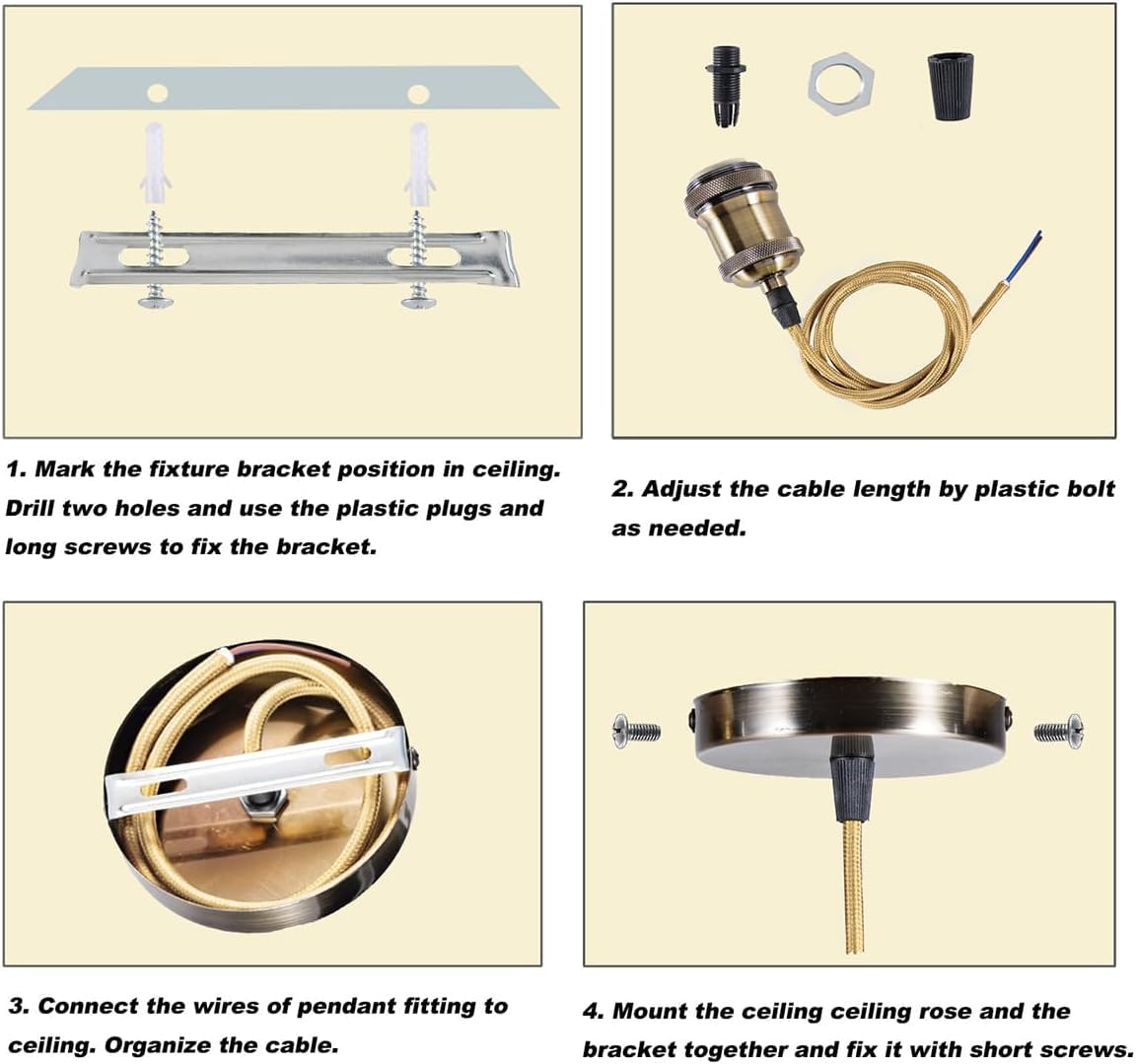 1. Mark the fixture bracket position in ceiling. Drill two holes and use the plastic plugs and long screws to fix the bracket.

2. Adjust the cable length by plastic bolt as needed.

3. Connect the wires of pendant fitting to ceiling. Organize the cable.

4. Mount the ceiling ceiling rose and the bracket together and fix it with short screws.