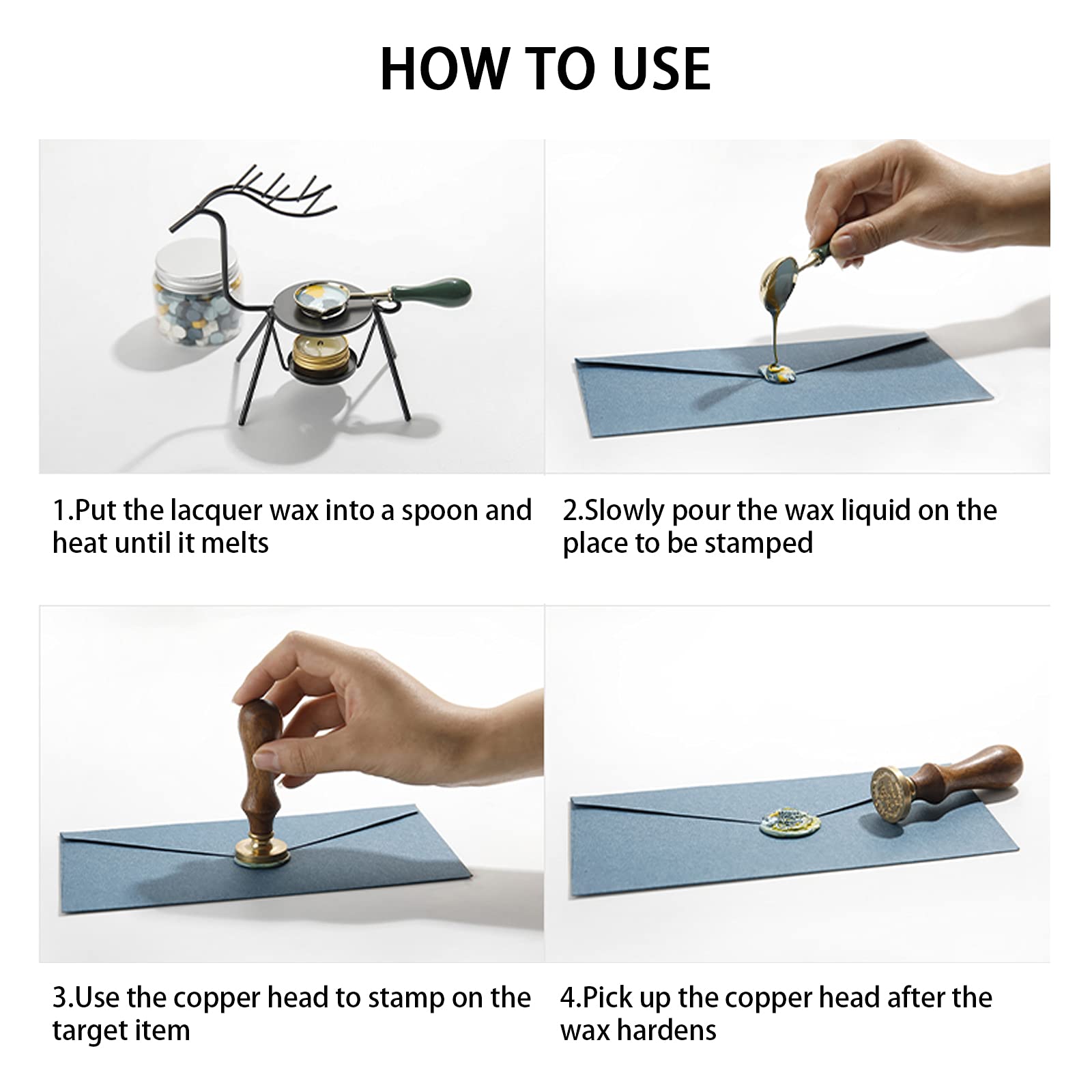 HOW TO USE

1.Put the lacquer wax into a spoon and heat until it melts

2.Slowly pour the wax liquid on the place to be stamped

3.Use the copper head to stamp on the target item

4.Pick up the copper head after the wax hardens