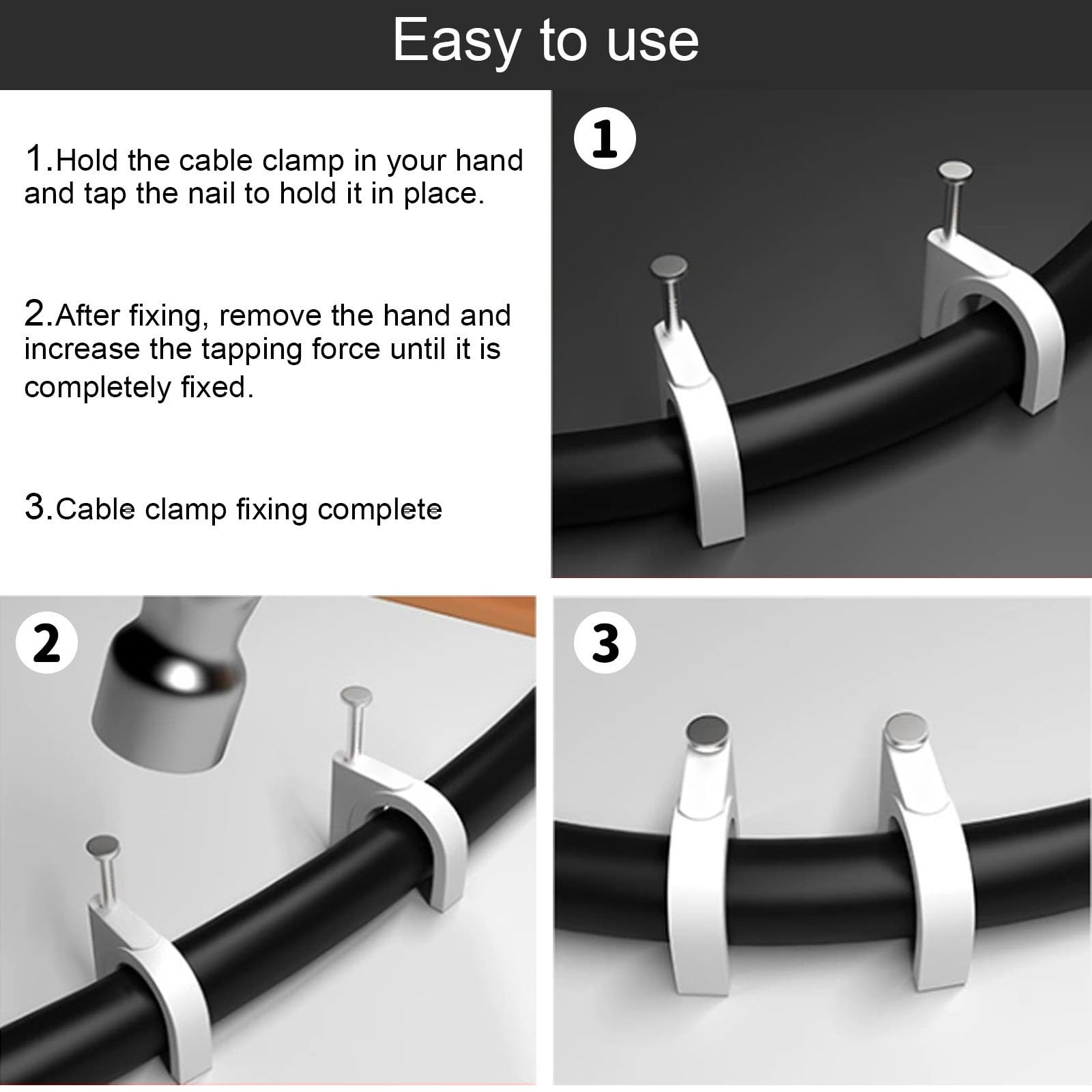 Easy to use

1.Hold the cable clamp in your hand and tap the nail to hold it in place.

2.After fixing, remove the hand and increase the tapping force until it is completely fixed.

3.Cable clamp fixing complete

1

2

3