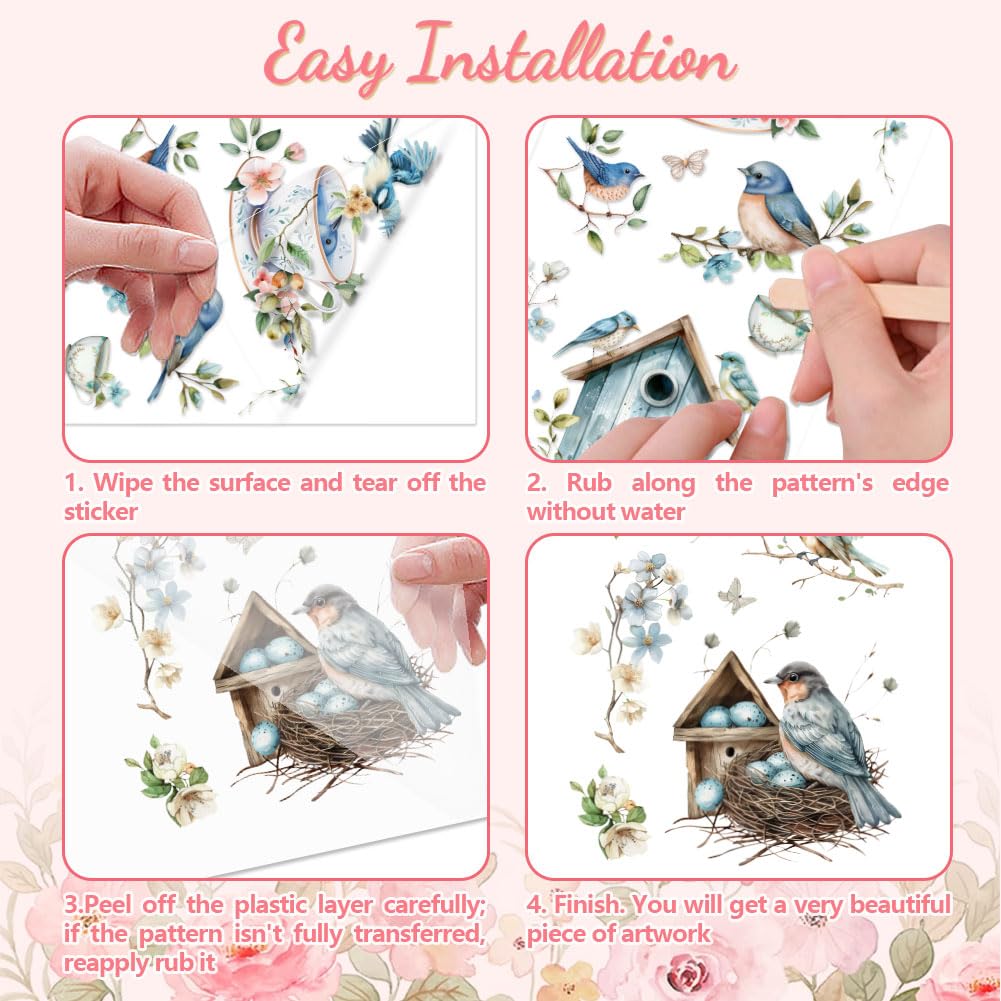 Easy Installation

1. Wipe the surface and tear off the sticker

2. Rub along the pattern's edge without water

3.Peel off the plastic layer carefully; if the pattern isn't fully transferred, reapply rub it

4. Finish. You will get a very beautiful piece of artwork